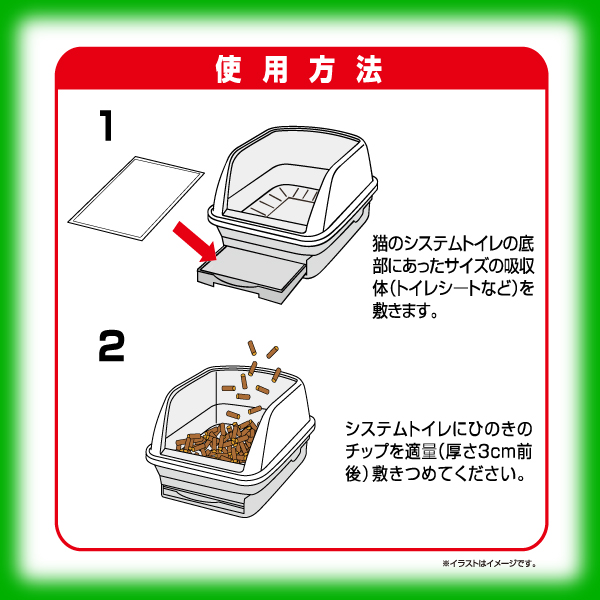 使用方法

1

猫のシステムトイレの底部にあったサイズの吸収体(トイレシートなど)を敷きます。

2

システムトイレにひのきのチップを適量(厚さ3cm前後)敷きつめてください。

※イラストはイメージです。