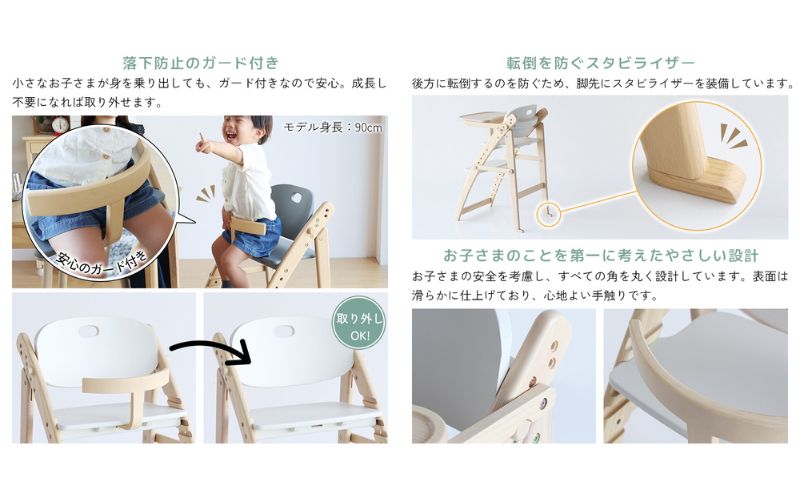 落下防止のガード付き
小さなお子さまが身を乗り出しても、ガード付きなので安心。成長し不要になれば取り外せます。

モデル身長：90cm

安心のガード付き

取り外しOK!

転倒を防ぐスタビライザー
後方に転倒するのを防ぐため、脚先にスタビライザーを装備しています。

お子さまのことを第一に考えたやさしい設計
お子さまの安全を考慮し、すべての角を丸く設計しています。表面は滑らかに仕上げており、心地よい手触りです。