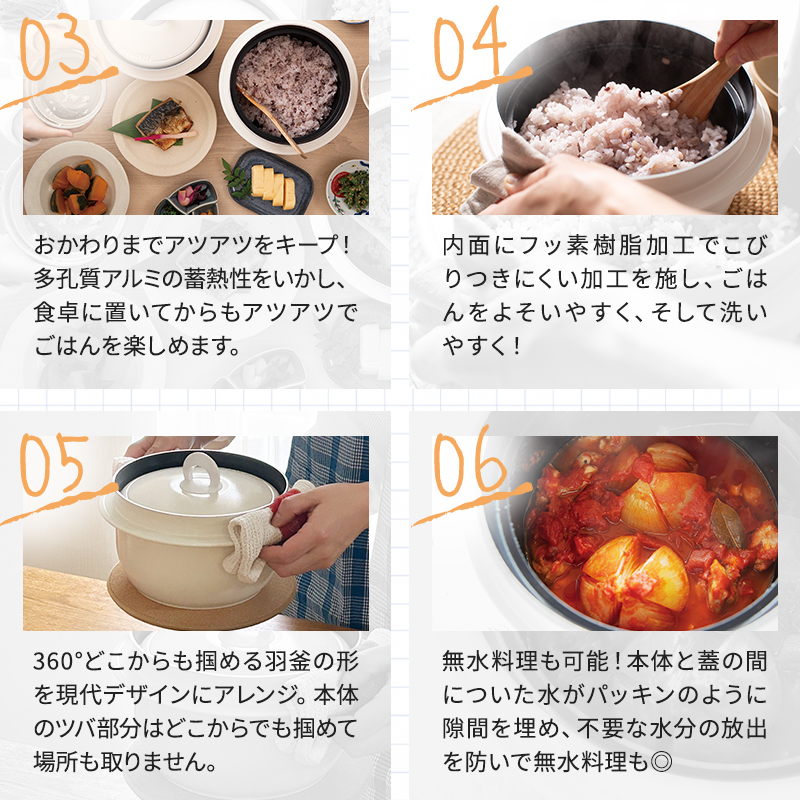 03

おかわりまでアツアツをキープ！多孔質アルミの蓄熱性をいかし、食卓に置いてからもアツアツでごはんを楽しめます。

04

内面にフッ素樹脂加工でこびりつきにくい加工を施し、ごはんをよそいやすく、そして洗いやすく！

05

360°どこからも掴める羽釜の形を現代デザインにアレンジ。本体のツバ部分はどこからでも掴めて場所も取りません。

06

無水料理も可能！本体と蓋の間についた水がパッキンのように隙間を埋め、不要な水分の放出を防いで無水料理も◎