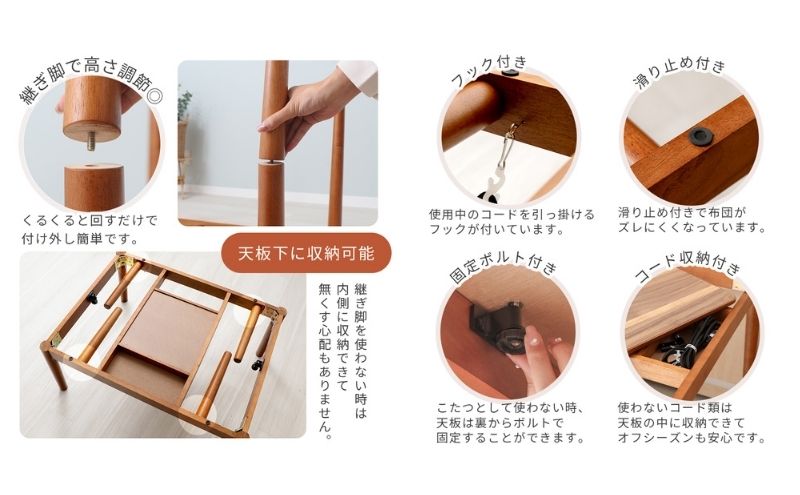 継ぎ脚で高さ調節◎

くるくると回すだけで付け外し簡単です。

天板下に収納可能

継ぎ脚を使わない時は内側に収納できて無くす心配もありません。

フック付き

使用中のコードを引っ掛けるフックが付いています。

滑り止め付き

滑り止め付きで布団がズレにくくなっています。

固定ボルト付き

こたつとして使わない時、天板は裏からボルトで固定することができます。

コード収納付き

使わないコード類は天板の中に収納できてオフシーズンも安心です。