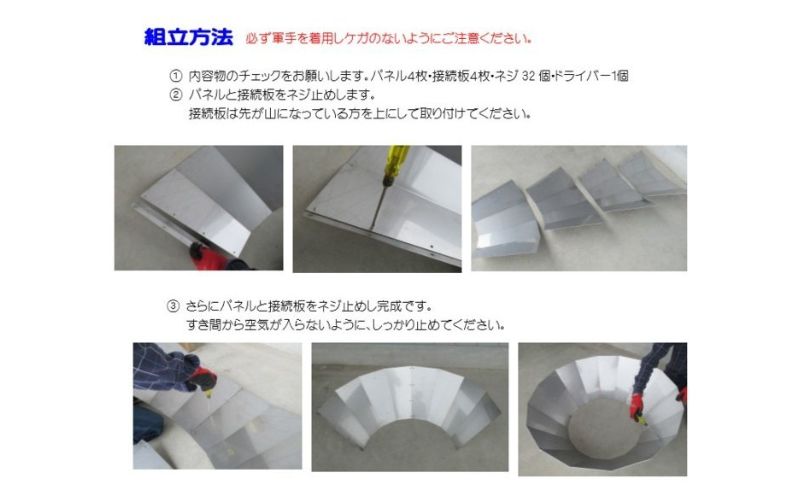 組立方法 必ず軍手を着用しケガのないようにご注意ください。

① 内容物のチェックをお願いします。パネル4枚・接続板4枚・ネジ 32 個・ドライバー1個
② パネルと接続板をネジ止めします。
接続板は先が山になっている方を上にして取り付けてください。

③ さらにパネルと接続板をネジ止めし完成です。
すき間から空気が入らないように、しっかり止めてください。