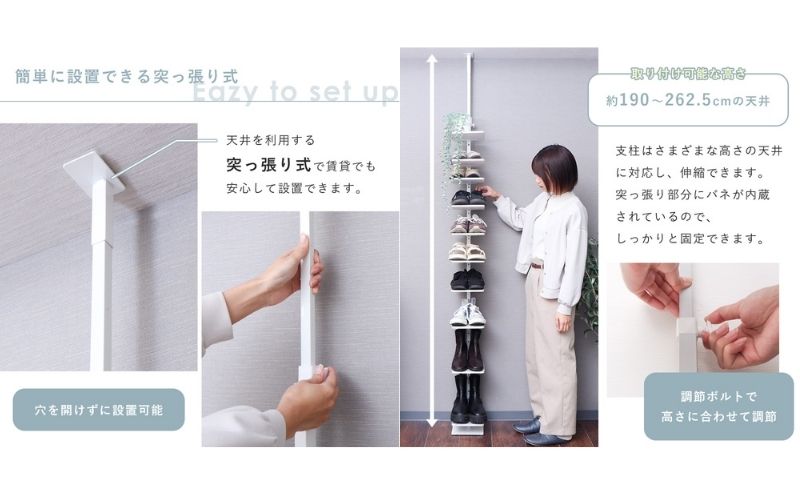 簡単に設置できる突っ張り式
Eazy to set up

天井を利用する
突っ張り式で賃貸でも
安心して設置できます。

穴を開けずに設置可能

取り付け可能な高さ
約190～262.5cmの天井

支柱はさまざまな高さの天井に対応し、伸縮できます。
突っ張り部分にバネが内蔵されているので、
しっかりと固定できます。

調節ボルトで
高さに合わせて調節