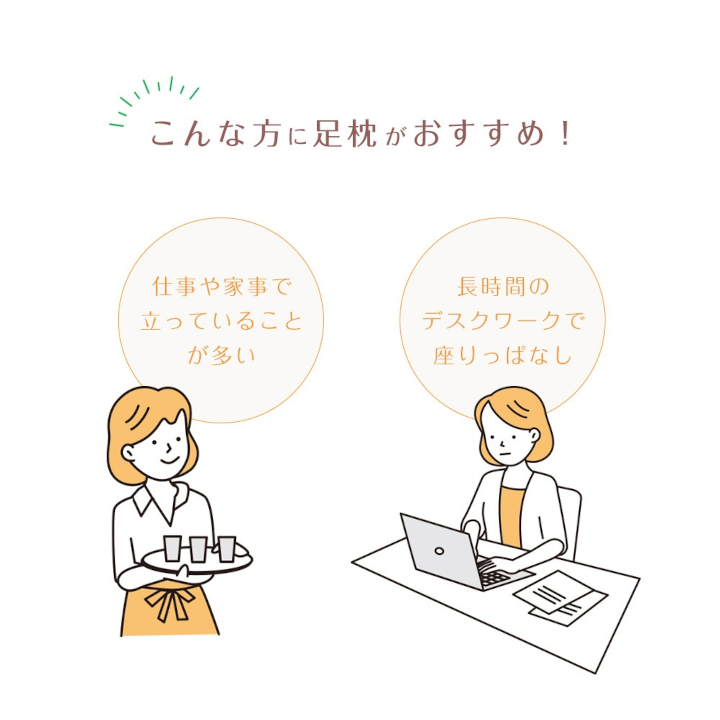 こんな方に足枕がおすすめ！

仕事や家事で立っていることが多い

長時間のデスクワークで座りっぱなし