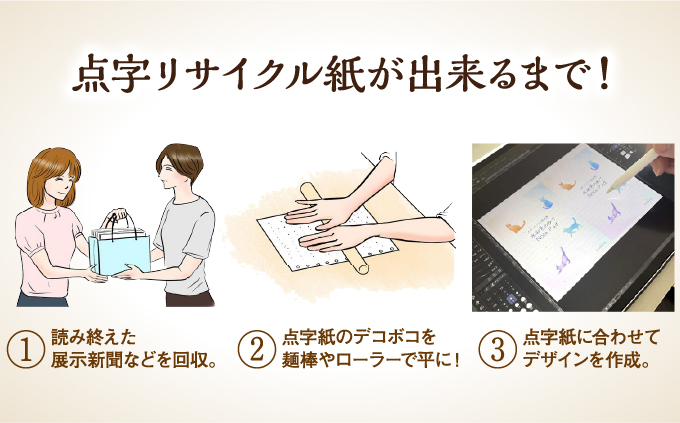 点字リサイクル紙が出来るまで！

① 読み終えた展示新聞などを回収。

② 点字紙のデコボコを麺棒やローラーで平に！

③ 点字紙に合わせてデザインを作成。