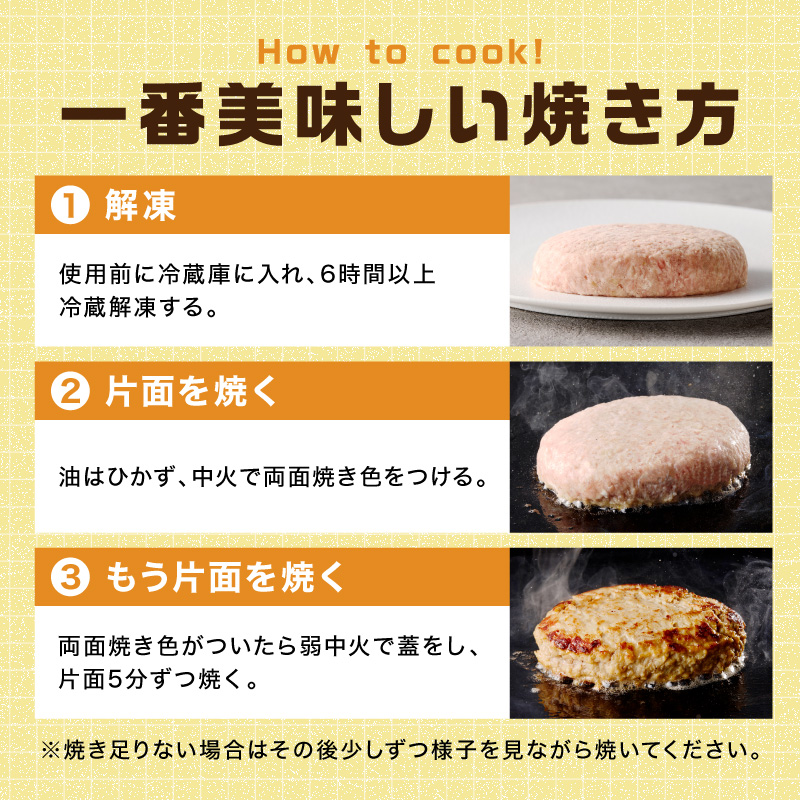 How to cook!
一番美味しい焼き方

1 解凍

使用前に冷蔵庫に入れ、6時間以上冷蔵解凍する。

2 片面を焼く

油はひかず、中火で両面焼き色をつける。

3 もう片面を焼く

両面焼き色がついたら弱中火で蓋をし、片面5分ずつ焼く。

※焼き足りない場合はその後少しずつ様子を見ながら焼いてください。