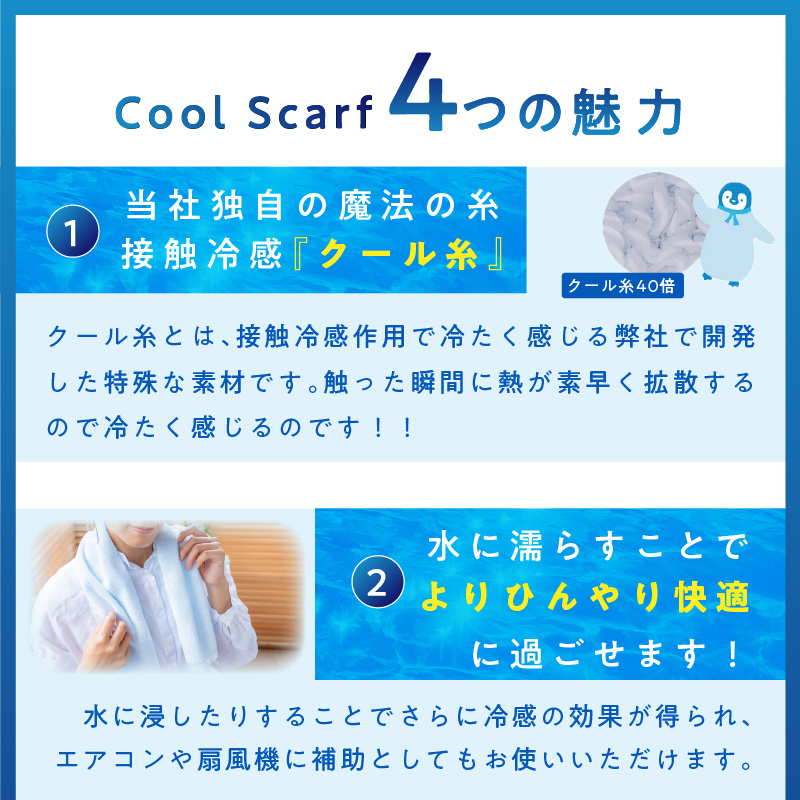 Cool Scarf 4つの魅力

1 当社独自の魔法の糸
接触冷感『クール糸』

クール糸40倍

クール糸とは、接触冷感作用で冷たく感じる弊社で開発した特殊な素材です。触った瞬間に熱が素早く拡散するので冷たく感じるのです！！

2 水に濡らすことで
よりひんやり快適
に過ごせます！

水に浸したりすることでさらに冷感の効果が得られ、エアコンや扇風機に補助としてもお使いいただけます。