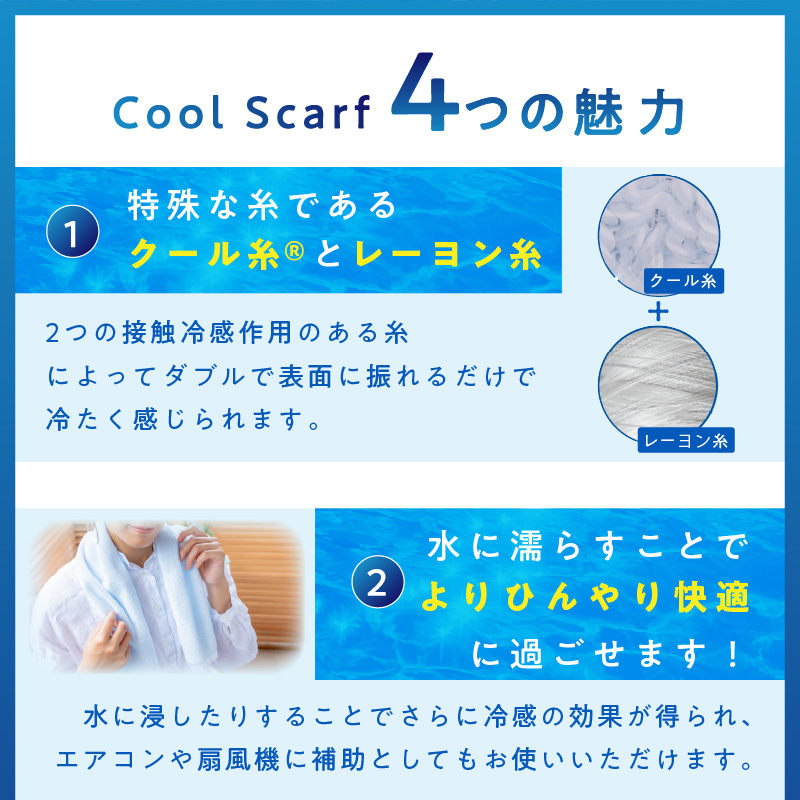 Cool Scarf 4つの魅力

1 特殊な糸である
クール糸®とレーヨン糸

クール糸
+
レーヨン糸

2つの接触冷感作用のある糸によってダブルで表面に振れるだけで冷たく感じられます。

2 水に濡らすことで
よりひんやり快適
に過ごせます！

水に浸したりすることでさらに冷感の効果が得られ、エアコンや扇風機に補助としてもお使いいただけます。