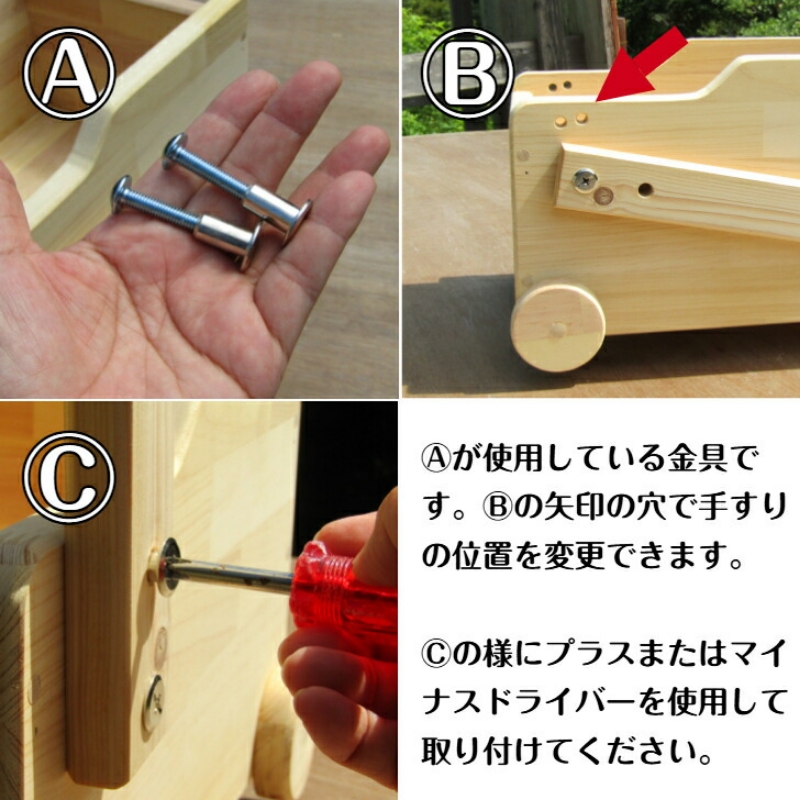 Ⓐ

Ⓑ

Ⓒ

Ⓐが使用している金具です。Ⓑの矢印の穴で手すりの位置を変更できます。

Ⓒの様にプラスまたはマイナスドライバーを使用して取り付けてください。