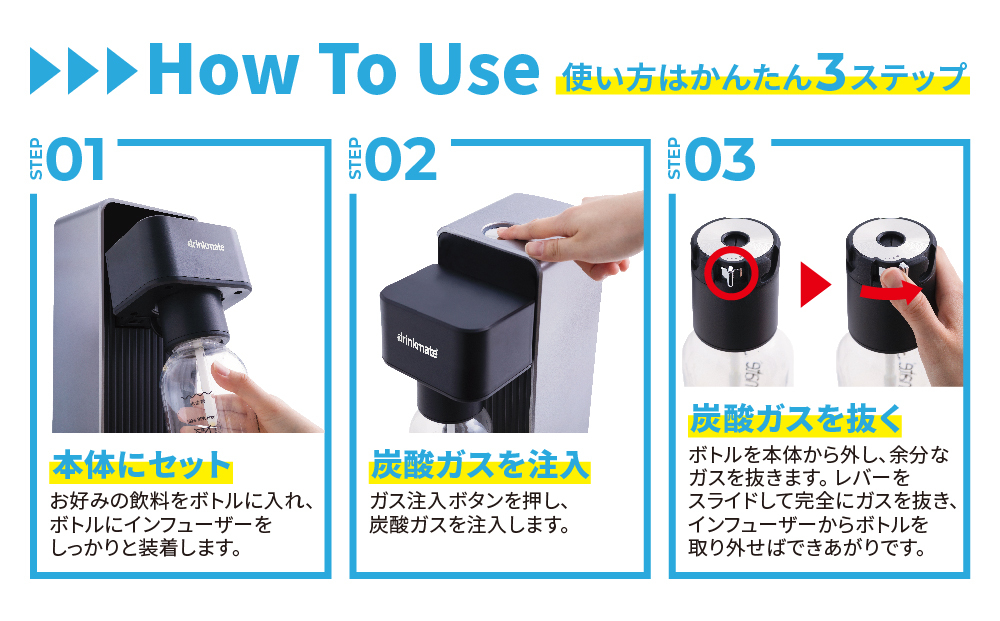 How To Use 使い方はかんたん3ステップ

STEP 01

drinkmate

本体にセット

お好みの飲料をボトルに入れ、ボトルにインフューザーをしっかりと装着します。

STEP 02

drinkmate

炭酸ガスを注入

ガス注入ボタンを押し、炭酸ガスを注入します。

STEP 03

炭酸ガスを抜く

ボトルを本体から外し、余分なガスを抜きます。レバーをスライドして完全にガスを抜き、インフューザーからボトルを取り外せばできあがりです。