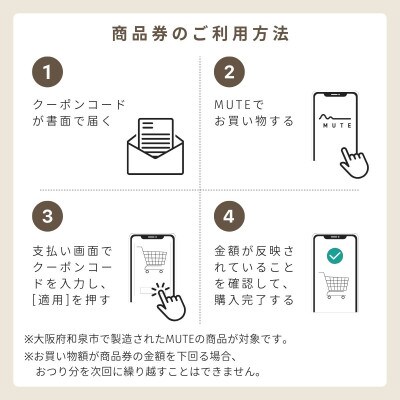 商品券のご利用方法

1

クーポンコードが書面で届く

2

MUTEでお買い物する

MUTE

3

支払い画面でクーポンコードを入力し、[適用]を押す

4

金額が反映されていることを確認して、購入完了する

※大阪府和泉市で製造されたMUTEの商品が対象です。
※お買い物額が商品券の金額を下回る場合、おつり分を次回に繰り越すことはできません。