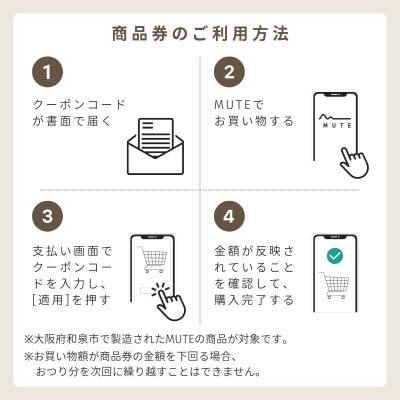 商品券のご利用方法

1

クーポンコードが書面で届く

2

MUTEでお買い物する

MUTE

3

支払い画面でクーポンコードを入力し、[適用]を押す

4

金額が反映されていることを確認して、購入完了する

※大阪府和泉市で製造されたMUTEの商品が対象です。
※お買い物額が商品券の金額を下回る場合、おつり分を次回に繰り越すことはできません。