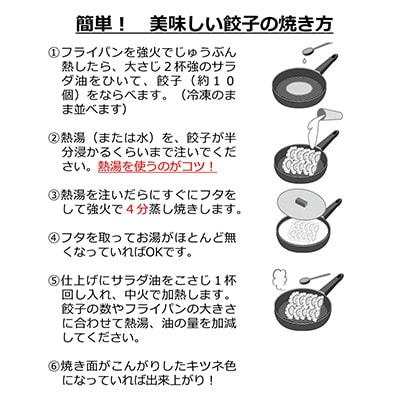 簡単！　美味しい餃子の焼き方

①フライパンを強火でじゅうぶん熱したら、大さじ２杯強のサラダ油をひいて、餃子（約１０個）をならべます。（冷凍のまま並べます）

②熱湯（または水）を、餃子が半分浸かるくらいまで注いでください。熱湯を使うのがコツ！

③熱湯を注いだらにすぐにフタをして強火で４分蒸し焼きします。

④フタを取ってお湯がほとんど無くなっていればOKです。

⑤仕上げにサラダ油をこさじ１杯回し入れ、中火で加熱します。餃子の数やフライパンの大きさに合わせて熱湯、油の量を加減してください。

⑥焼き面がこんがりしたキツネ色になっていれば出来上がり！