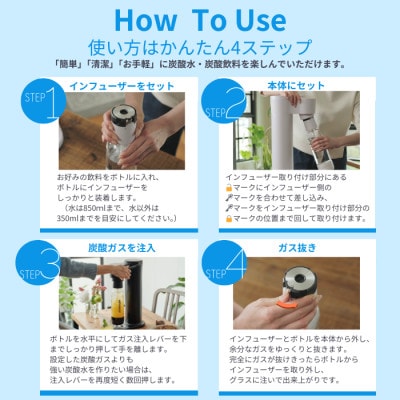 How To Use

使い方はかんたん4ステップ

「簡単」「清潔」「お手軽」に炭酸水・炭酸飲料を楽しんでいただけます。

STEP 1

インフューザーをセット

お好みの飲料をボトルに入れ、ボトルにインフューザーをしっかりと装着します。（水は850mlまで、水以外は350mlまでを目安にしてください。）

STEP 2

本体にセット

インフューザー取り付け部分にあるマークにインフューザー側のマークを合わせて差し込み、マークをインフューザー取り付け部分のマークの位置まで回して取り付けます。

STEP 3

炭酸ガスを注入

ボトルを水平にしてガス注入レバーを下までしっかり押して手を離します。設定した炭酸ガスよりも強い炭酸水を作りたい場合は、注入レバーを再度短く数回押します。

STEP 4

ガス抜き

インフューザーとボトルを本体から外し、余分なガスをゆっくりと抜きます。完全にガスが抜けきったらボトルからインフューザーを取り外し、グラスに注いで出来上がりです。