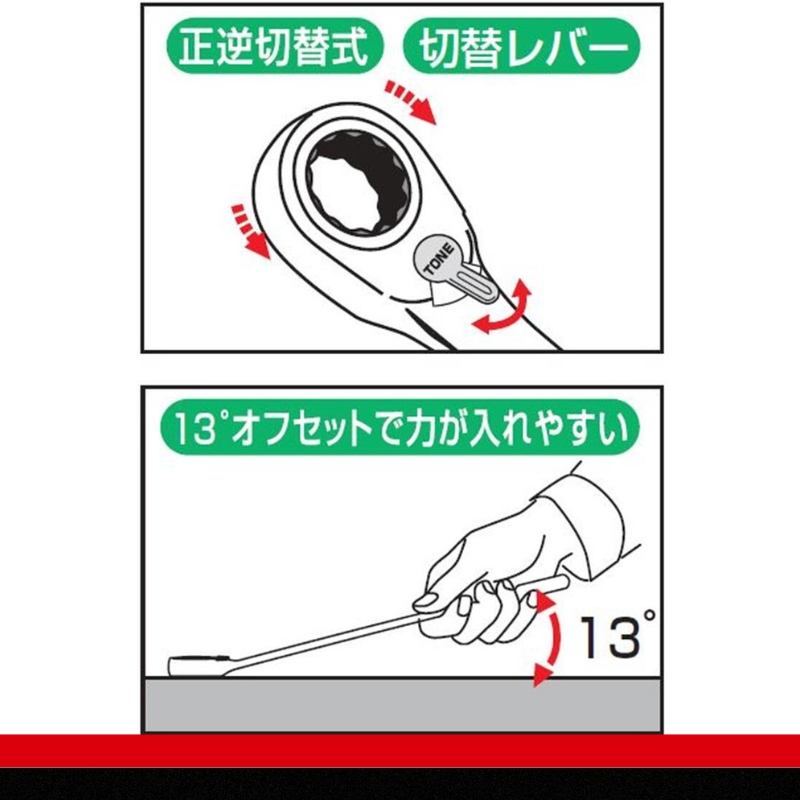 正逆切替式

切替レバー

TONE

13°オフセットで力が入れやすい

13°