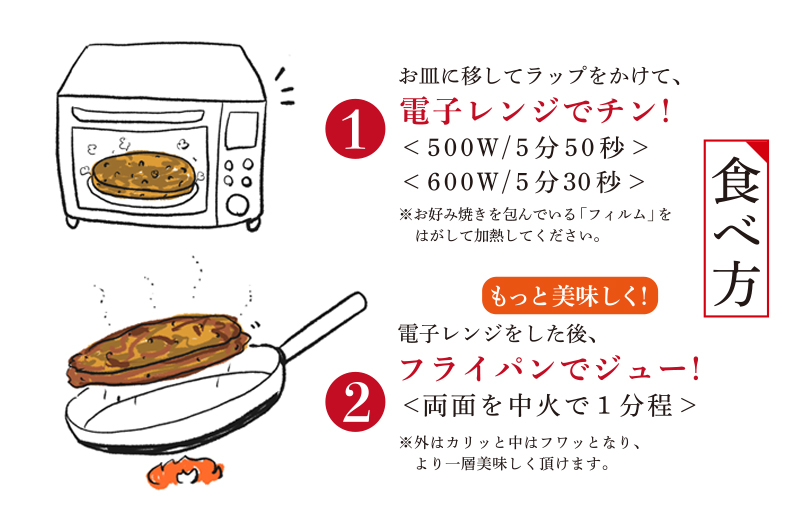 食べ方

1
お皿に移してラップをかけて、
電子レンジでチン!
<500W/5分50秒>
<600W/5分30秒>
※お好み焼きを包んでいる「フィルム」をはがして加熱してください。

もっと美味しく!
2
電子レンジをした後、
フライパンでジュー!
<両面を中火で1分程>
※外はカリッと中はフワッとなり、より一層美味しく頂けます。