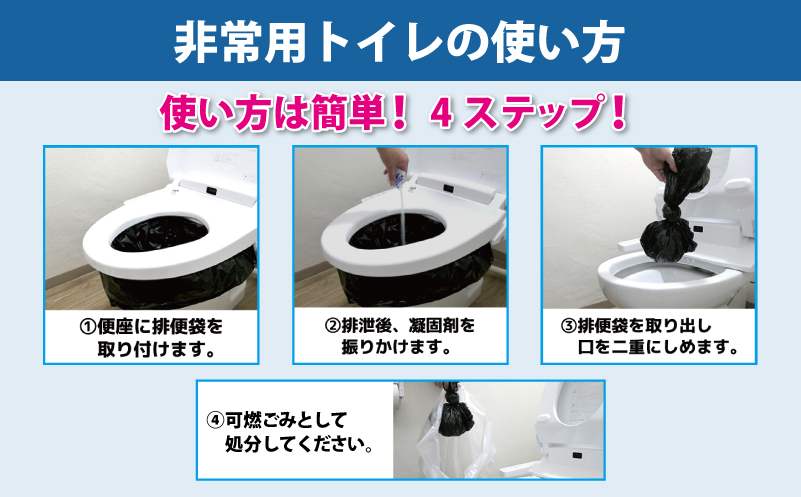 非常用トイレの使い方

使い方は簡単！４ステップ！

①便座に排便袋を取り付けます。

②排泄後、凝固剤を振りかけます。

③排便袋を取り出し口を二重にしめます。

④可燃ごみとして処分してください。