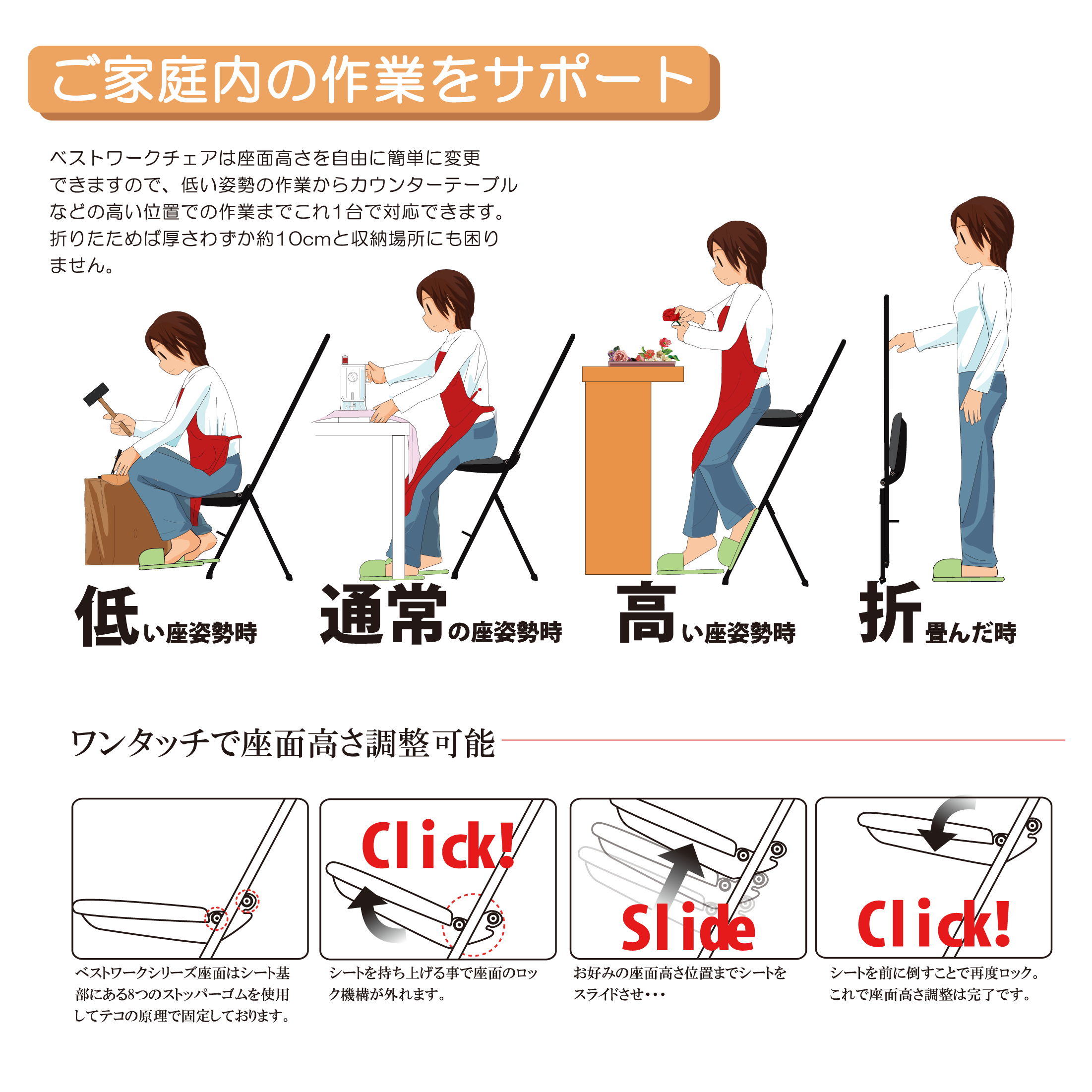 ご家庭内の作業をサポート

ベストワークチェアは座面高さを自由に簡単に変更できますので、低い姿勢の作業からカウンターテーブルなどの高い位置での作業までこれ1台で対応できます。折りたためば厚さわずか約10cmと収納場所にも困りません。

低い座姿勢時

通常の座姿勢時

高い座姿勢時

折畳んだ時

ワンタッチで座面高さ調整可能

Click!

Slide

Click!

ベストワークシリーズ座面はシート基部にある8つのストッパーゴムを使用してテコの原理で固定しております。

シートを持ち上げる事で座面のロック機構が外れます。

お好みの座面高さ位置までシートをスライドさせ・・・

シートを前に倒すことで再度ロック。これで座面高さ調整は完了です。