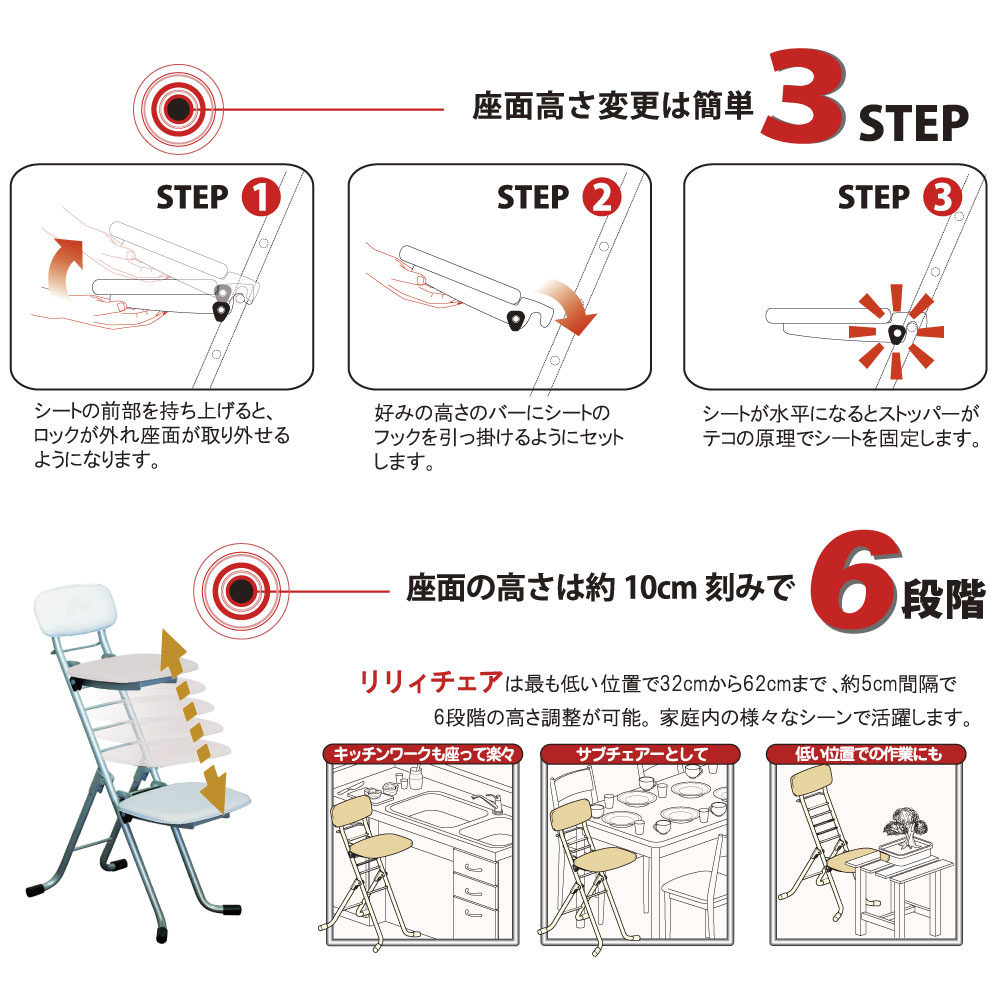 座面高さ変更は簡単 3 STEP

STEP 1

シートの前部を持ち上げると、ロックが外れ座面が取り外せるようになります。

STEP 2

好みの高さのバーにシートのフックを引っ掛けるようにセットします。

STEP 3

シートが水平になるとストッパーがテコの原理でシートを固定します。

座面の高さは約 10cm 刻みで 6段階

リリィチェアは最も低い位置で32cmから62cmまで、約5cm間隔で6段階の高さ調整が可能。家庭内の様々なシーンで活躍します。

キッチンワークも座って楽々

サブチェアーとして

低い位置での作業にも