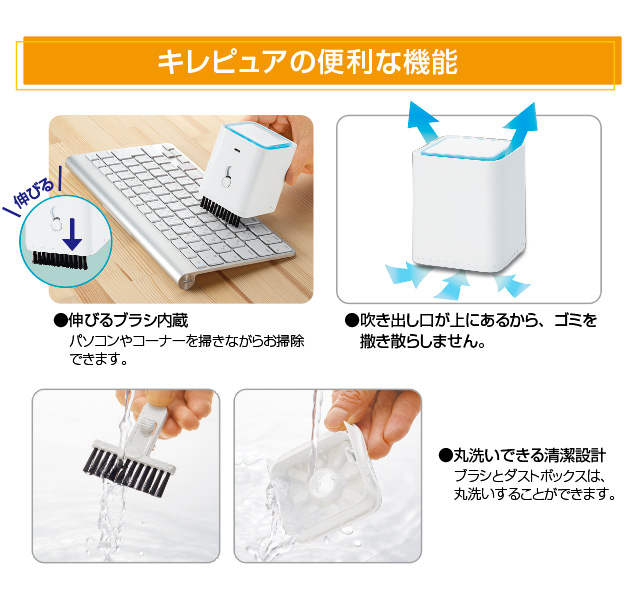 キレピュアの便利な機能

伸びる

●伸びるブラシ内蔵
パソコンやコーナーを掃きながらお掃除できます。

●吹き出し口が上にあるから、ゴミを撒き散らしません。

●丸洗いできる清潔設計
ブラシとダストボックスは、丸洗いすることができます。