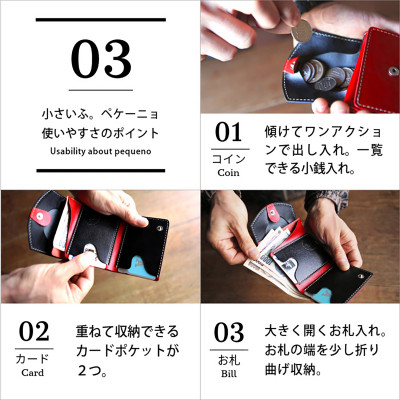 03

小さいふ。ペケーニョ
使いやすさのポイント
Usability about pequeno

01
コイン
Coin

傾けてワンアクションで出し入れ。一覧できる小銭入れ。

02
カード
Card

重ねて収納できるカードポケットが２つ。

03
お札
Bill

大きく開くお札入れ。お札の端を少し折り曲げ収納。