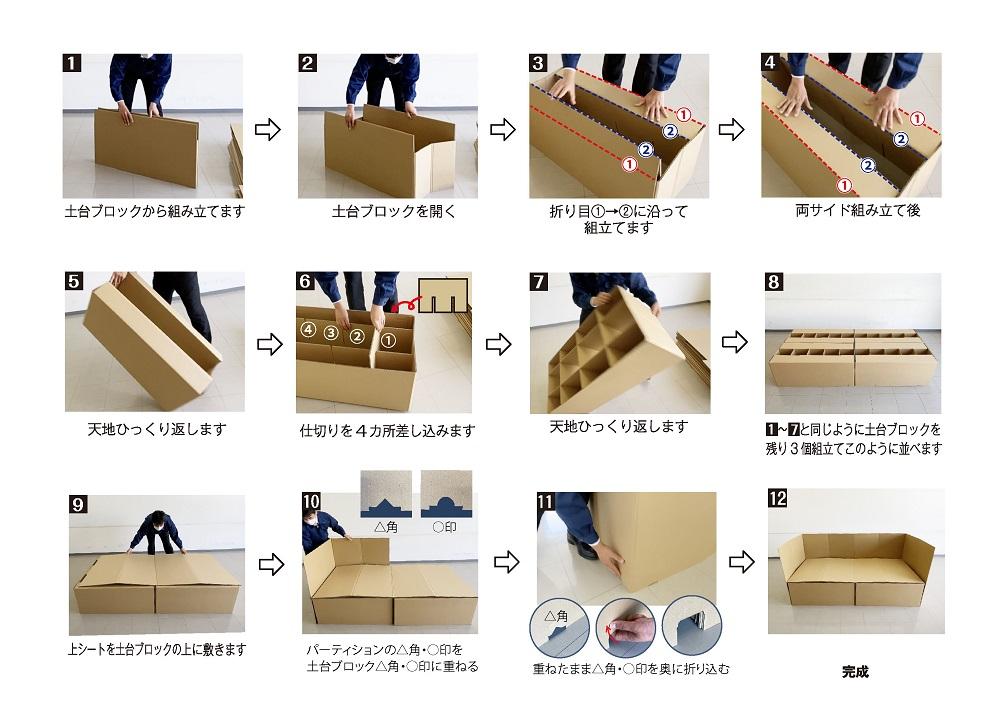 1
土台ブロックから組み立てます

2
土台ブロックを開く

3
①
②
②
①
折り目①→②に沿って組立てます

4
①
②
②
①
両サイド組み立て後

5
天地ひっくり返します

6
④ ③ ② ①
仕切りを４カ所差し込みます

7
天地ひっくり返します

8
1～7と同じように土台ブロックを残り３個組立てこのように並べます

9
上シートを土台ブロックの上に敷きます

10
△角
○印
パーティションの△角・○印を土台ブロック△角・○印に重ねる

11
△角
重ねたまま△角・○印を奥に折り込む

12
完成