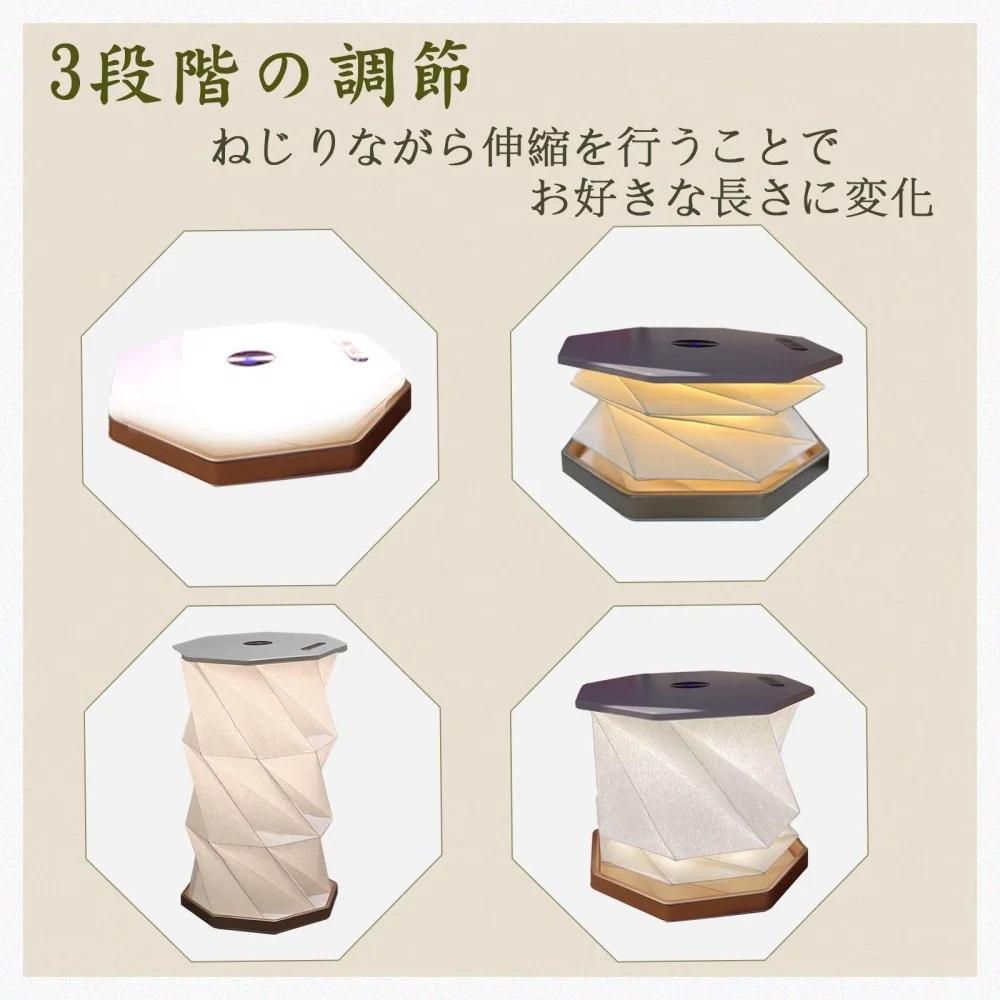 3段階の調節

ねじりながら伸縮を行うことで
お好きな長さに変化