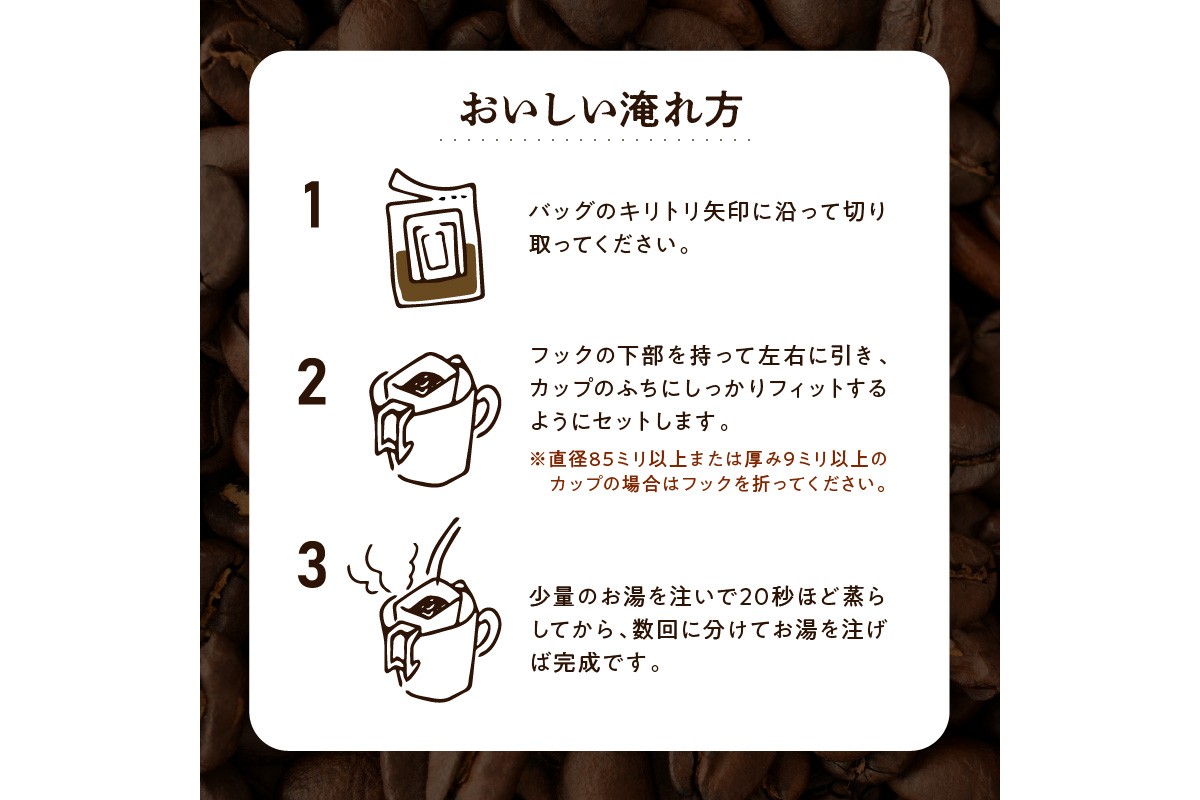 おいしい淹れ方

1

バッグのキリトリ矢印に沿って切り取ってください。

2

フックの下部を持って左右に引き、カップのふちにしっかりフィットするようにセットします。

※直径85ミリ以上または厚み9ミリ以上のカップの場合はフックを折ってください。

3

少量のお湯を注いで20秒ほど蒸らしてから、数回に分けてお湯を注げば完成です。