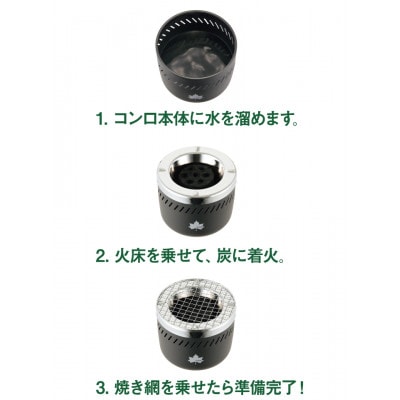 1. コンロ本体に水を溜めます。

2. 火床を乗せて、炭に着火。

3. 焼き網を乗せたら準備完了！