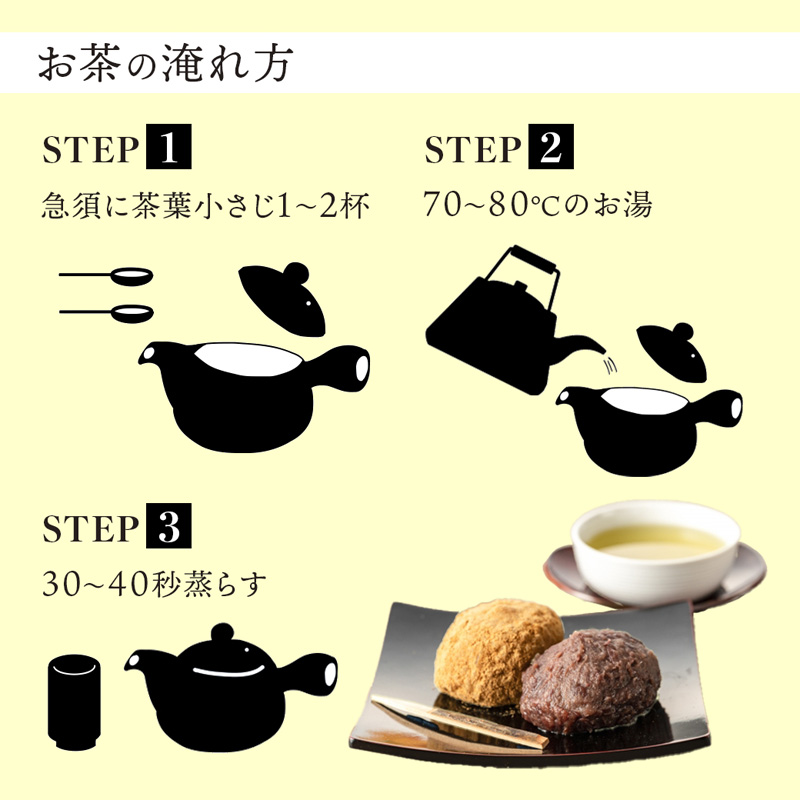 お茶の淹れ方

STEP 1

急須に茶葉小さじ1~2杯

STEP 2

70~80℃のお湯

STEP 3

30~40秒蒸らす