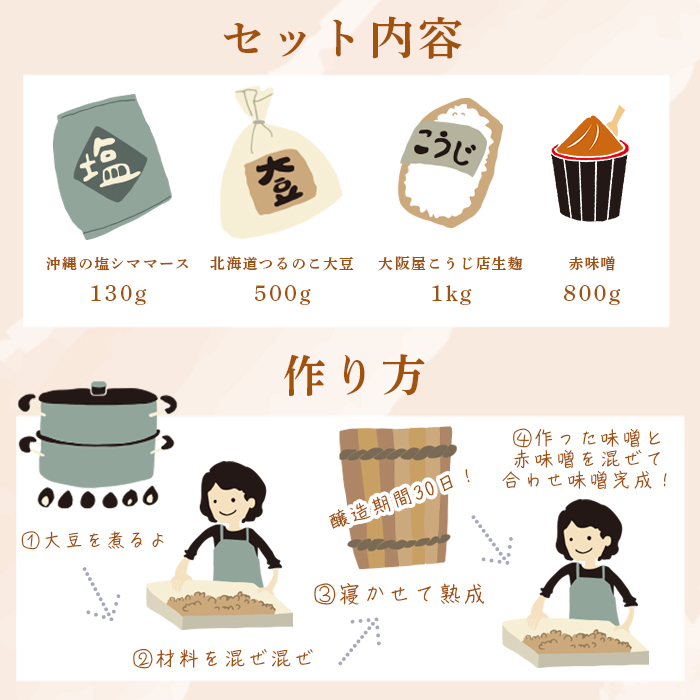 セット内容

塩
大豆
こうじ

沖縄の塩シママース
130g

北海道つるのこ大豆
500g

大阪屋こうじ店生麹
1kg

赤味噌
800g

作り方

①大豆を煮るよ

②材料を混ぜ混ぜ

醸造期間30日！

③寝かせて熟成

④作った味噌と赤味噌を混ぜて合わせ味噌完成！