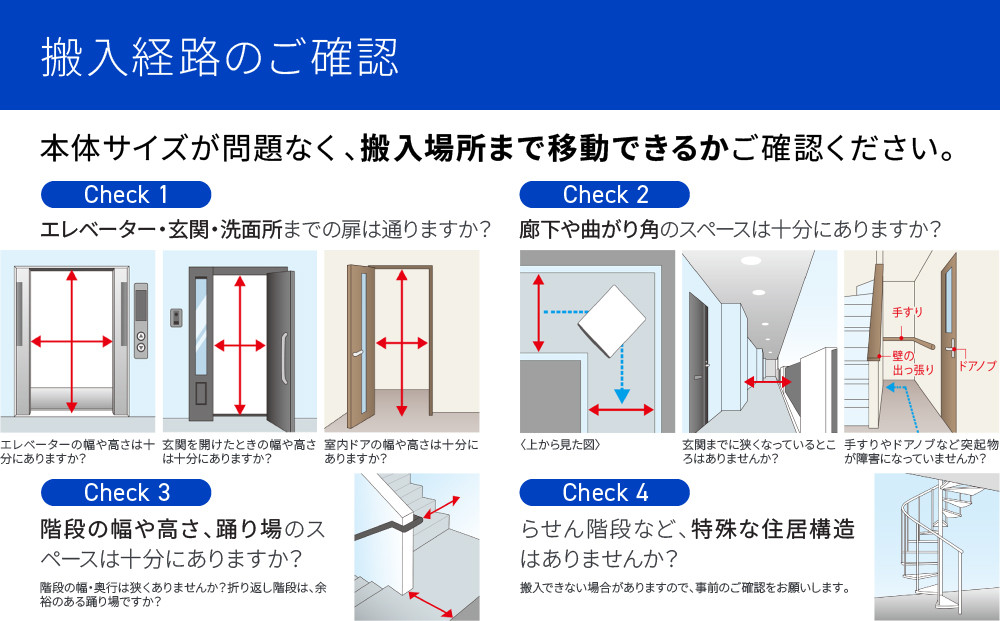 搬入経路のご確認

本体サイズが問題なく、搬入場所まで移動できるかご確認ください。

Check 1

エレベーター・玄関・洗面所までの扉は通りますか?

エレベーターの幅や高さは十分にありますか?

玄関を開けたときの幅や高さは十分にありますか?

室内ドアの幅や高さは十分にありますか?

Check 2

廊下や曲がり角のスペースは十分にありますか?

〈上から見た図〉

玄関までに狭くなっているところはありませんか?

手すり

壁の出っ張り

ドアノブ

手すりやドアノブなど突起物が障害になっていませんか?

Check 3

階段の幅や高さ、踊り場のスペースは十分にありますか?

階段の幅・奥行は狭くありませんか?折り返し階段は、余裕のある踊り場ですか?

Check 4

らせん階段など、特殊な住居構造はありませんか?

搬入できない場合がありますので、事前のご確認をお願いします。