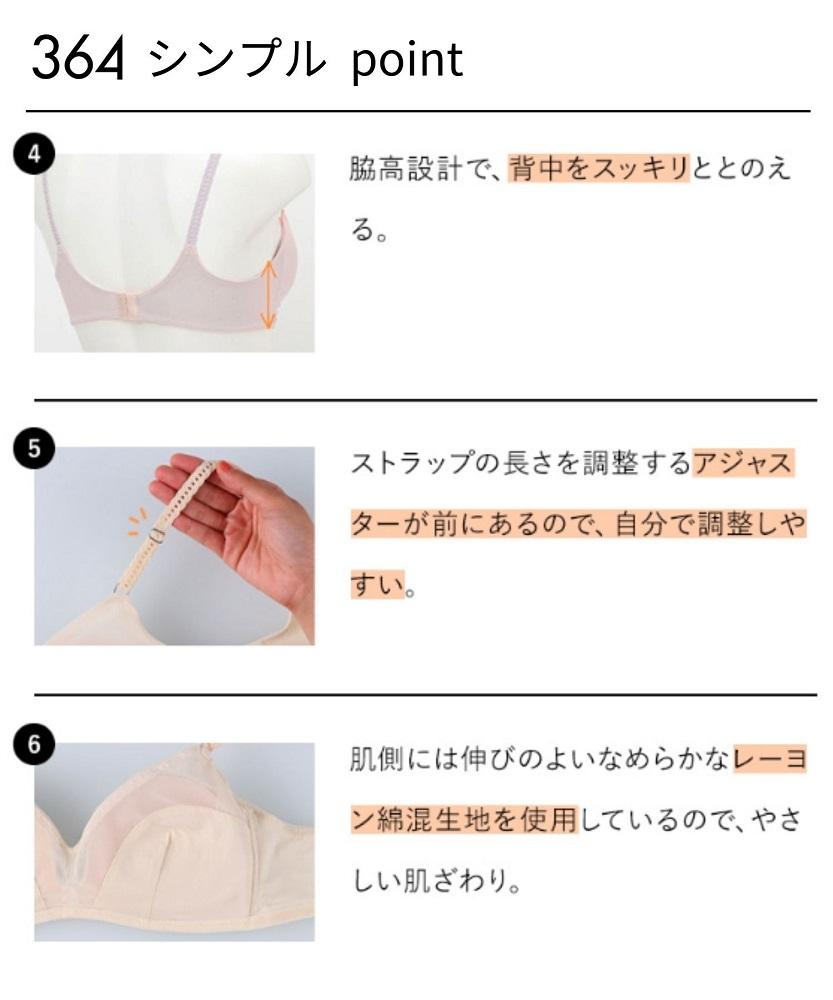 364 シンプル point

4

脇高設計で、背中をスッキリととのえる。

5

ストラップの長さを調整するアジャスターが前にあるので、自分で調整しやすい。

6

肌側には伸びのよいなめらかなレーヨン綿混生地を使用しているので、やさしい肌ざわり。