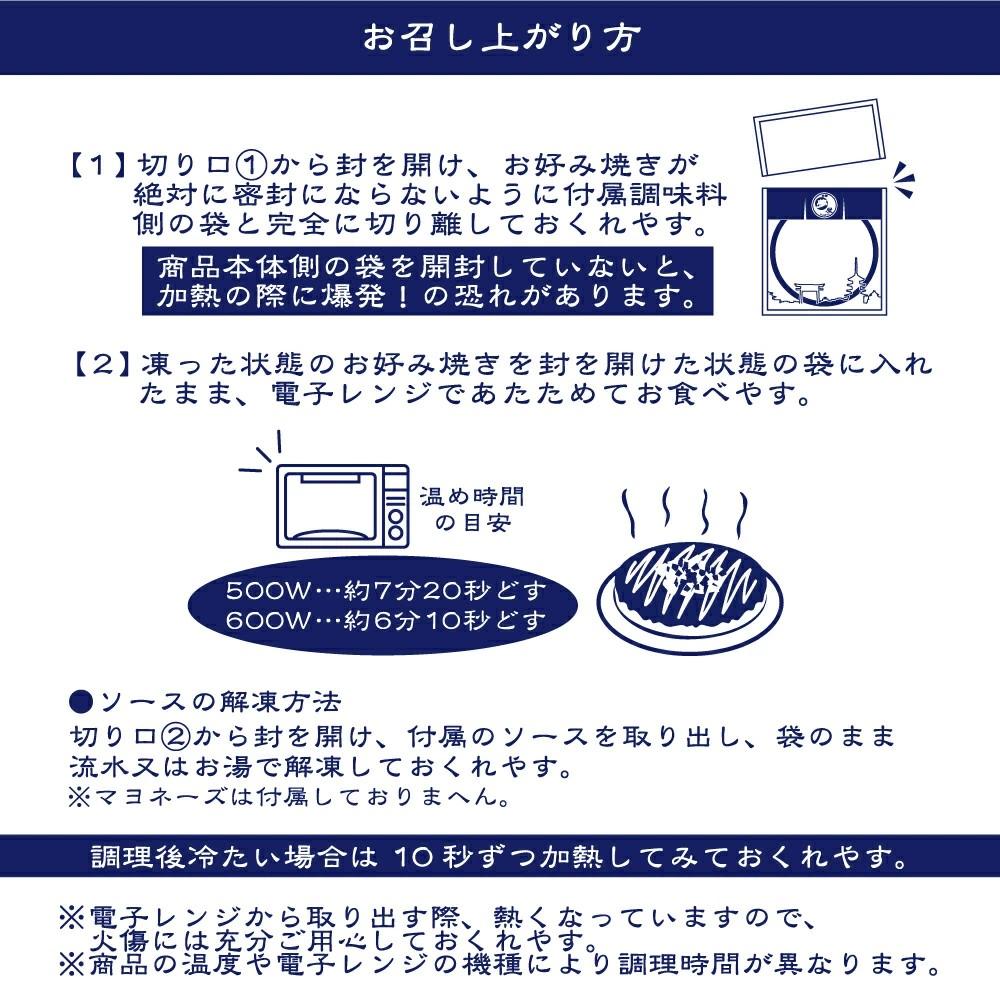 お召し上がり方

【1】切り口①から封を開け、お好み焼きが絶対に密封にならないように付属調味料側の袋と完全に切り離しておくれやす。

商品本体側の袋を開封していないと、加熱の際に爆発！の恐れがあります。

【2】凍った状態のお好み焼きを封を開けた状態の袋に入れたまま、電子レンジであたためてお食べやす。

温め時間の目安

500W…約7分20秒どす
600W…約6分10秒どす

●ソースの解凍方法
切り口②から封を開け、付属のソースを取り出し、袋のまま流水又はお湯で解凍しておくれやす。
※マヨネーズは付属しておりまへん。

調理後冷たい場合は 10秒ずつ加熱してみておくれやす。

※電子レンジから取り出す際、熱くなっていますので、火傷には充分ご用心しておくれやす。
※商品の温度や電子レンジの機種により調理時間が異なります。