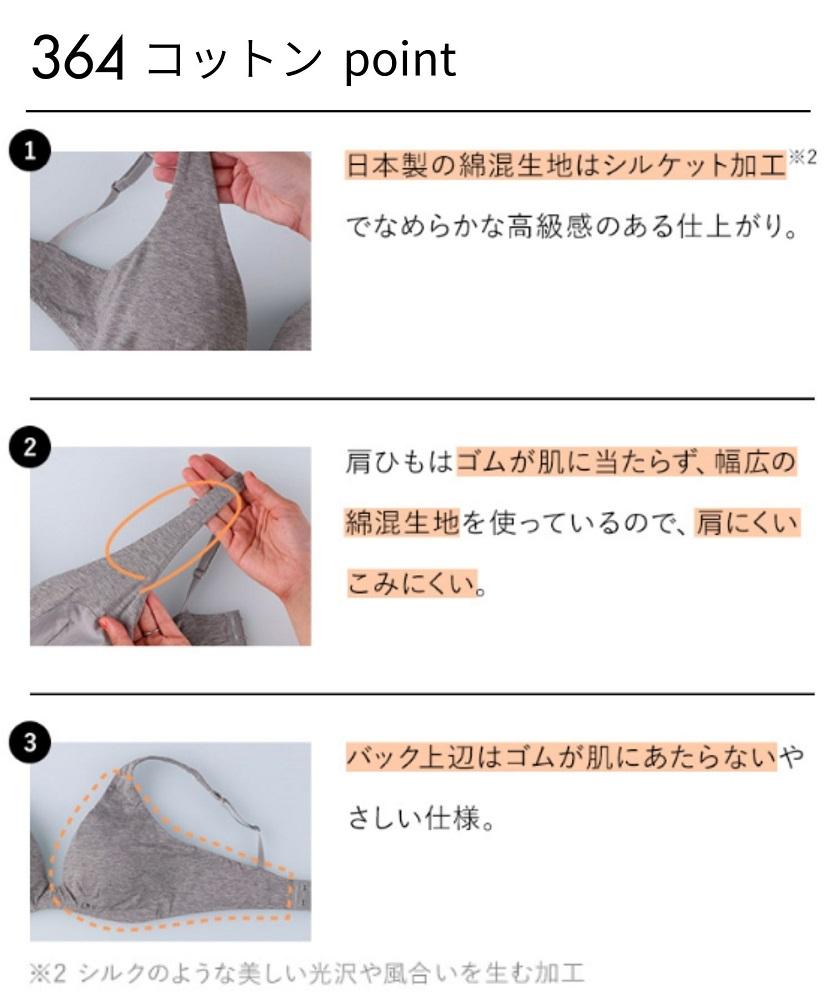 364 コットン point

1

日本製の綿混生地はシルケット加工※2でなめらかな高級感のある仕上がり。

2

肩ひもはゴムが肌に当たらず、幅広の綿混生地を使っているので、肩にくいこみにくい。

3

バック上辺はゴムが肌にあたらないやさしい仕様。

※2 シルクのような美しい光沢や風合いを生む加工