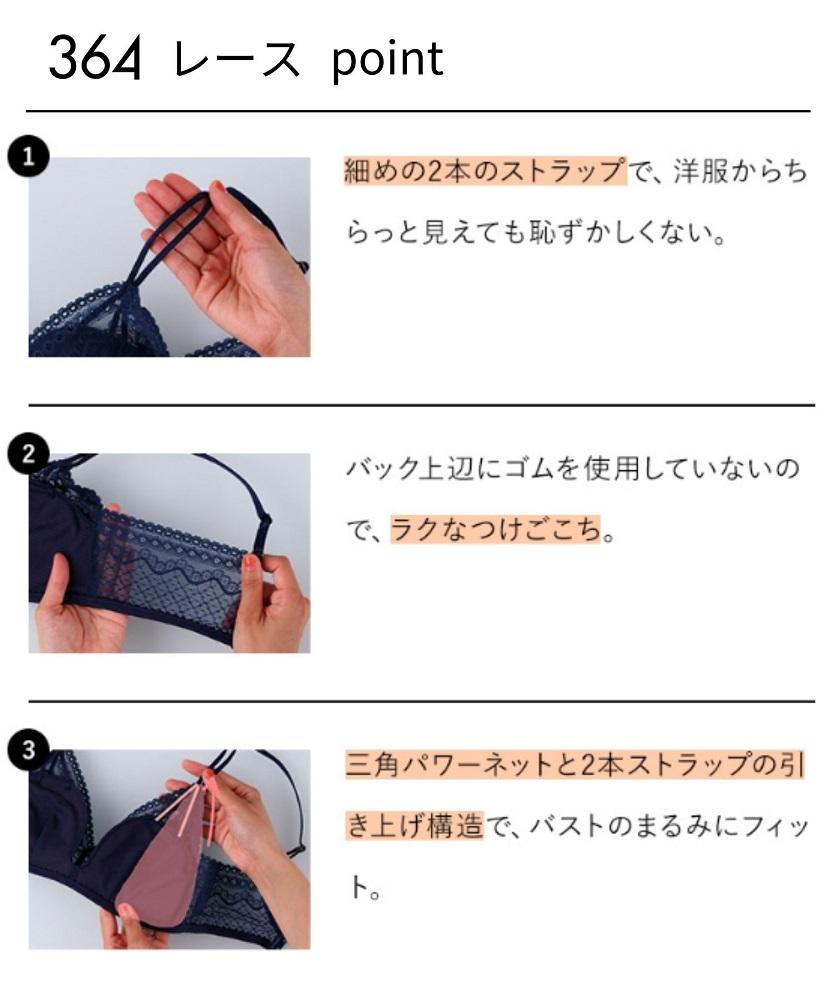 364 レース point

1

細めの2本のストラップで、洋服からちらっと見えても恥ずかしくない。

2

バック上辺にゴムを使用していないので、ラクなつけごこち。

3

三角パワーネットと2本ストラップの引き上げ構造で、バストのまるみにフィット。