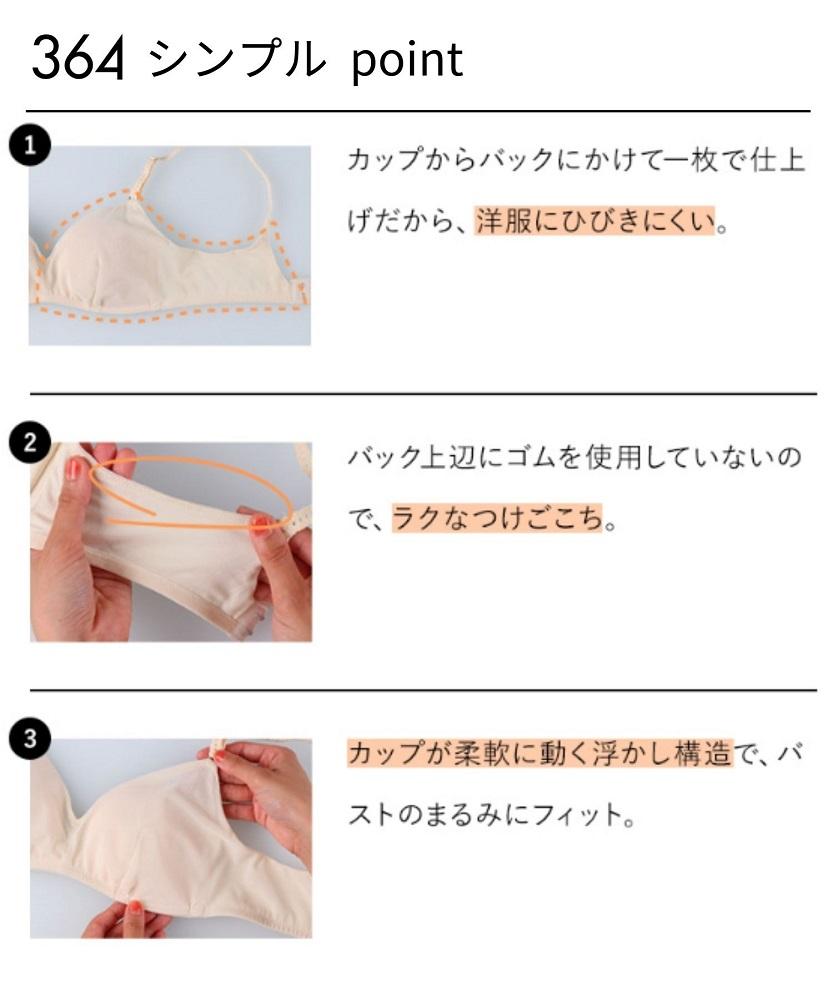 364 シンプル point

1

カップからバックにかけて一枚で仕上げだから、洋服にひびきにくい。

2

バック上辺にゴムを使用していないので、ラクなつけごこち。

3

カップが柔軟に動く浮かし構造で、バストのまるみにフィット。