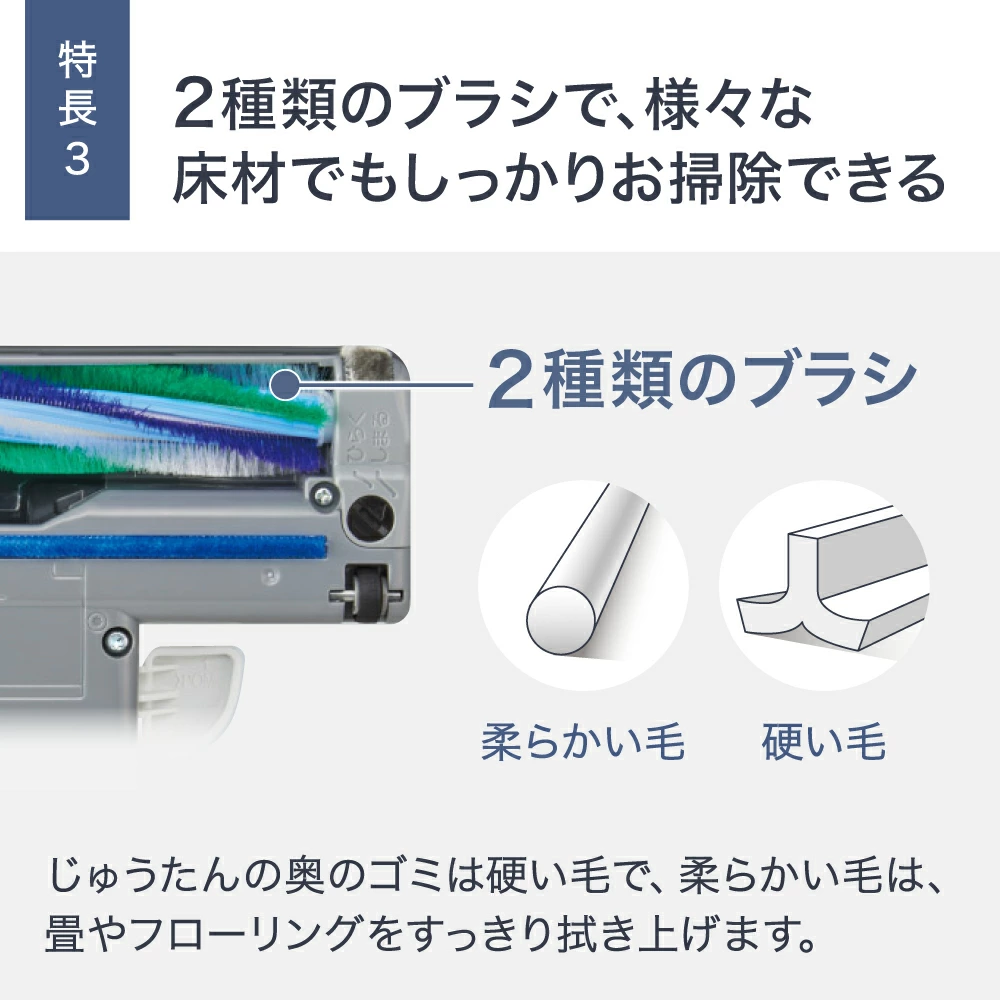 特長3

2種類のブラシで、様々な床材でもしっかりお掃除できる

2種類のブラシ

柔らかい毛

硬い毛

じゅうたんの奥のゴミは硬い毛で、柔らかい毛は、畳やフローリングをすっきり拭き上げます。