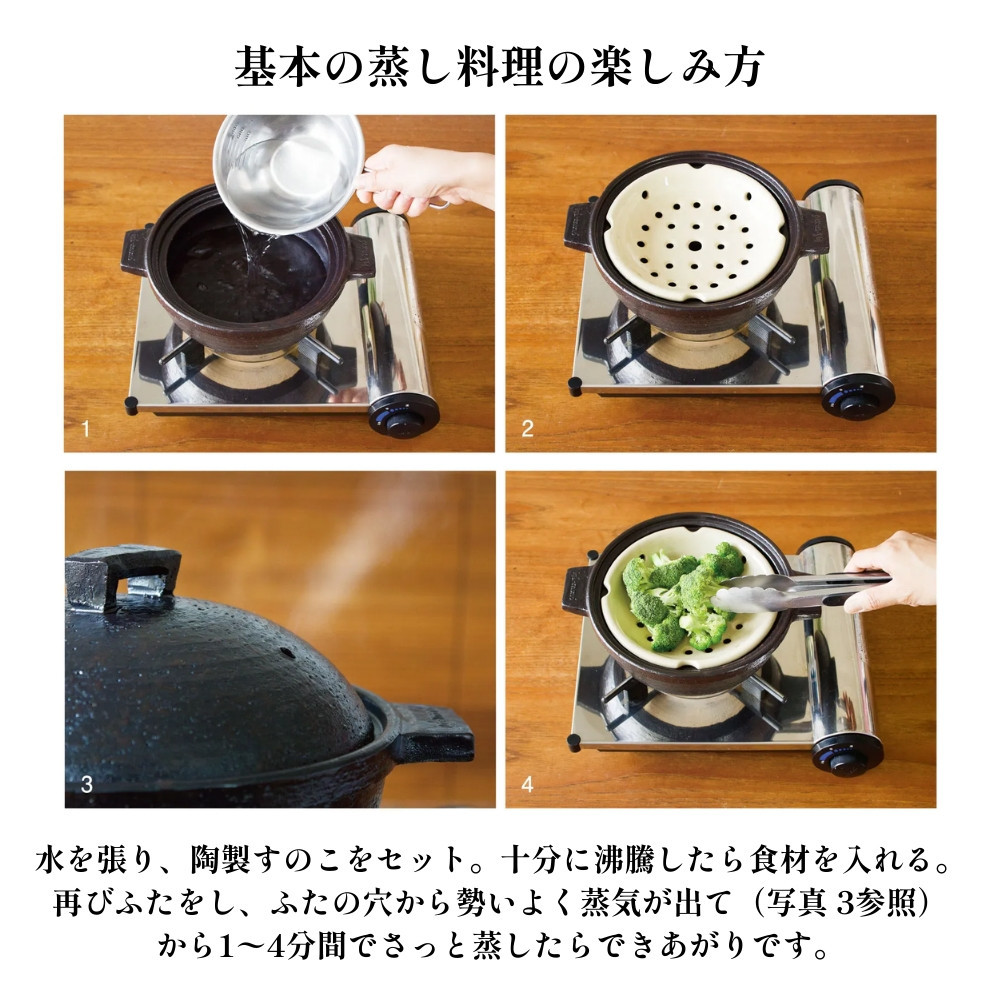 基本の蒸し料理の楽しみ方

1

2

3

4

水を張り、陶製すのこをセット。十分に沸騰したら食材を入れる。再びふたをし、ふたの穴から勢いよく蒸気が出て（写真 3参照）から1〜4分間でさっと蒸したらできあがりです。