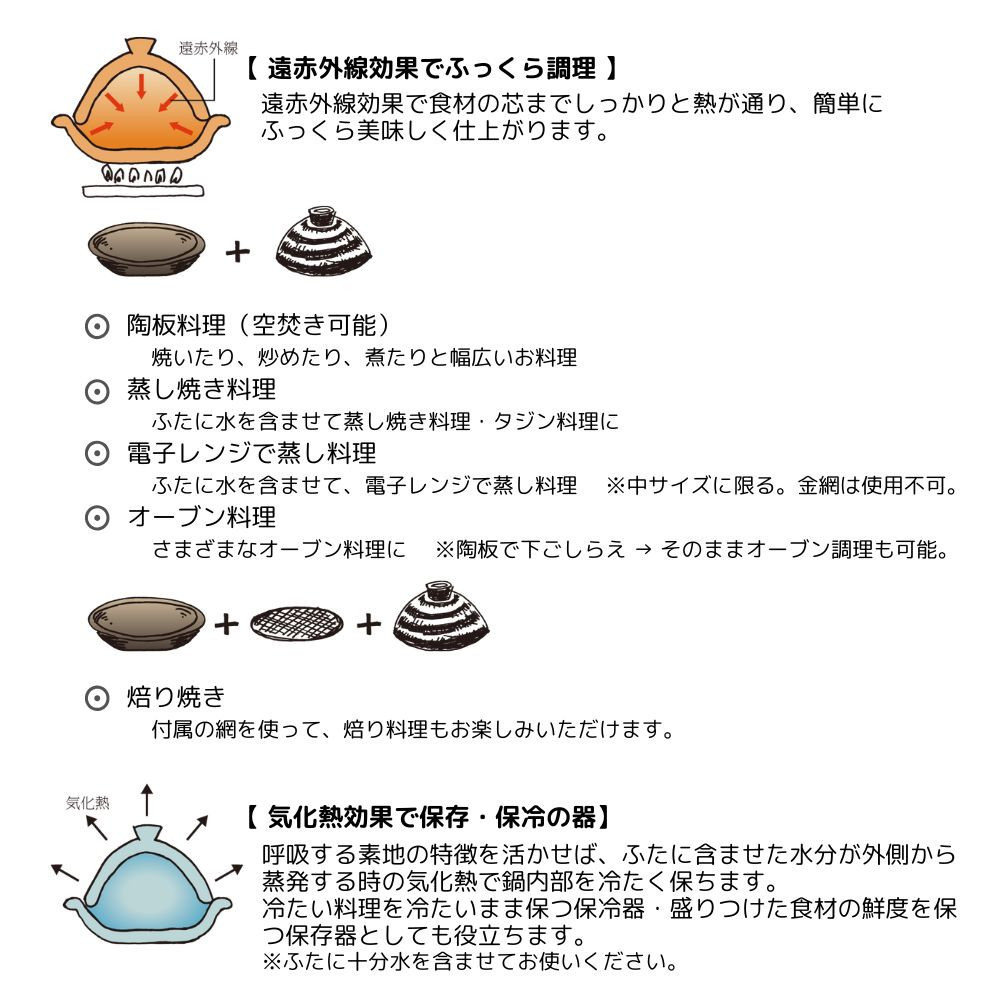 遠赤外線

【 遠赤外線効果でふっくら調理 】
遠赤外線効果で食材の芯までしっかりと熱が通り、簡単にふっくら美味しく仕上がります。

+

⊙ 陶板料理（空焚き可能）
焼いたり、炒めたり、煮たりと幅広いお料理

⊙ 蒸し焼き料理
ふたに水を含ませて蒸し焼き料理・タジン料理に

⊙ 電子レンジで蒸し料理
ふたに水を含ませて、電子レンジで蒸し料理　※中サイズに限る。金網は使用不可。

⊙ オーブン料理
さまざまなオーブン料理に　※陶板で下ごしらえ → そのままオーブン調理も可能。

+ +

⊙ 焙り焼き
付属の網を使って、焙り料理もお楽しみいただけます。

気化熱

【 気化熱効果で保存・保冷の器】
呼吸する素地の特徴を活かせば、ふたに含ませた水分が外側から蒸発する時の気化熱で鍋内部を冷たく保ちます。
冷たい料理を冷たいまま保つ保冷器・盛りつけた食材の鮮度を保つ保存器としても役立ちます。
※ふたに十分水を含ませてお使いください。