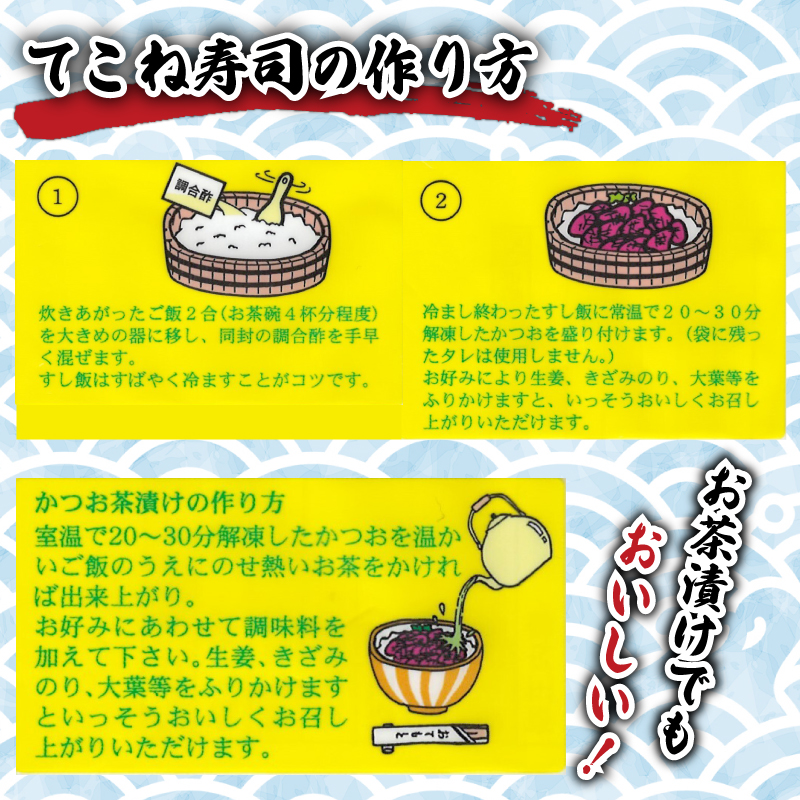 てこね寿司の作り方

①

調合酢

炊きあがったご飯２合（お茶碗４杯分程度）を大きめの器に移し、同封の調合酢を手早く混ぜます。
すし飯はすばやく冷ますことがコツです。

②

冷まし終わったすし飯に常温で２０～３０分解凍したかつおを盛り付けます。（袋に残ったタレは使用しません。）
お好みにより生姜、きざみのり、大葉等をふりかけますと、いっそうおいしくお召し上がりいただけます。

かつお茶漬けの作り方
室温で20～30分解凍したかつおを温かいご飯のうえにのせ熱いお茶をかければ出来上がり。
お好みにあわせて調味料を加えて下さい。生姜、きざみのり、大葉等をふりかけますといっそうおいしくお召し上がりいただけます。

おてもと

お茶漬けでもおいしい！