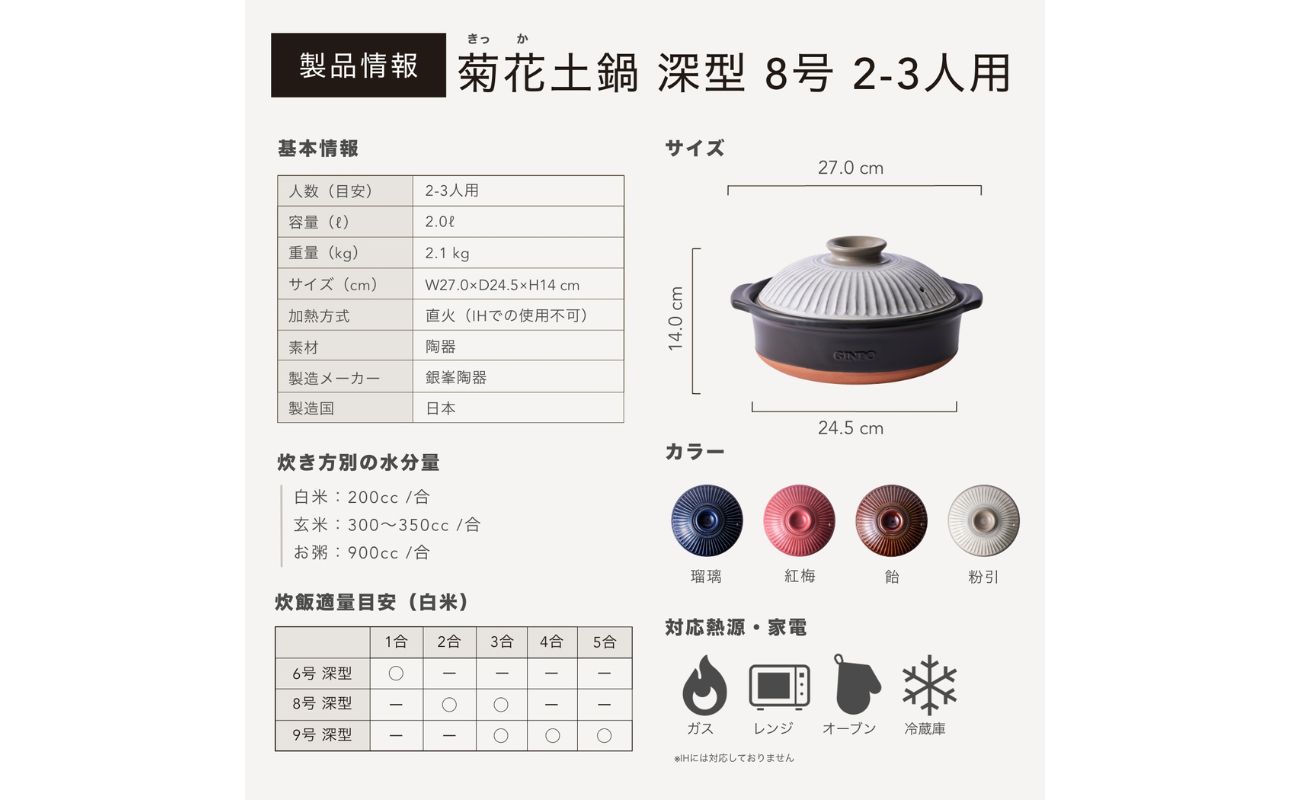 製品情報 きっか 菊花土鍋 深型 8号 2-3人用

基本情報

| 人数（目安） | 2-3人用 |
|---|---|
| 容量（ℓ） | 2.0ℓ |
| 重量（kg） | 2.1 kg |
| サイズ（cm） | W27.0×D24.5×H14 cm |
| 加熱方式 | 直火（IHでの使用不可） |
| 素材 | 陶器 |
| 製造メーカー | 銀峯陶器 |
| 製造国 | 日本 |

炊き方別の水分量

白米：200cc /合
玄米：300〜350cc /合
お粥：900cc /合

炊飯適量目安（白米）

| | 1合 | 2合 | 3合 | 4合 | 5合 |
|---|---|---|---|---|---|
| 6号 深型 | ○ | ー | ー | ー | ー |
| 8号 深型 | ー | ○ | ○ | ー | ー |
| 9号 深型 | ー | ー | ○ | ○ | ○ |

サイズ

27.0 cm
14.0 cm
GINPO
24.5 cm

カラー

瑠璃 紅梅 飴 粉引

対応熱源・家電

ガス レンジ オーブン 冷蔵庫

※IHには対応しておりません