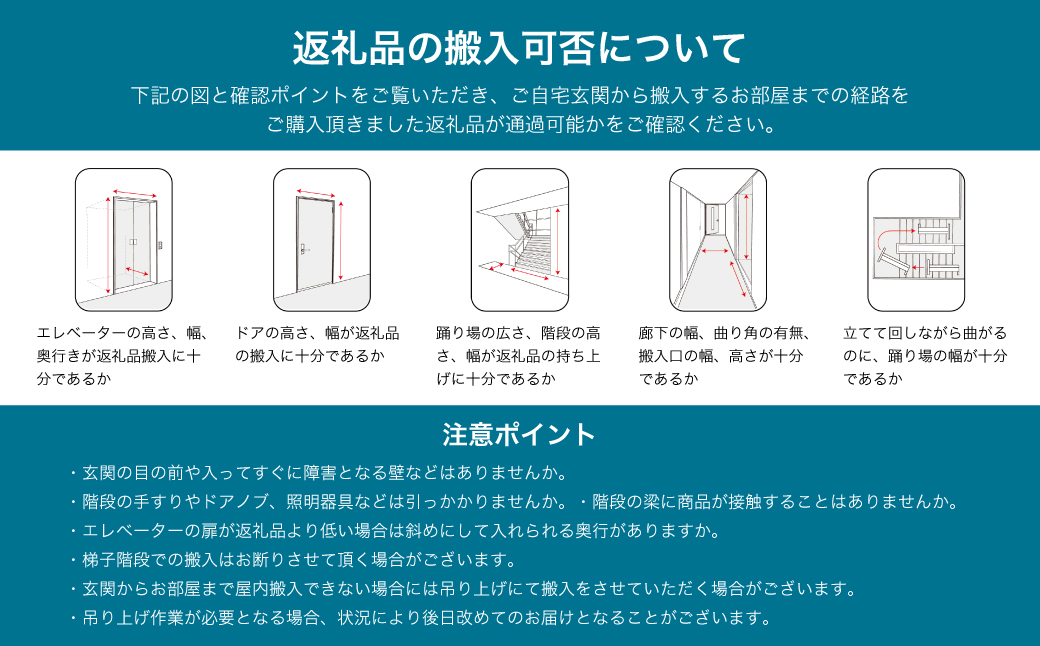 返礼品の搬入可否について

下記の図と確認ポイントをご覧いただき、ご自宅玄関から搬入するお部屋までの経路をご購入頂きました返礼品が通過可能かをご確認ください。

エレベーターの高さ、幅、奥行きが返礼品搬入に十分であるか

ドアの高さ、幅が返礼品の搬入に十分であるか

踊り場の広さ、階段の高さ、幅が返礼品の持ち上げに十分であるか

廊下の幅、曲り角の有無、搬入口の幅、高さが十分であるか

立てて回しながら曲がるのに、踊り場の幅が十分であるか

注意ポイント

・玄関の目の前や入ってすぐに障害となる壁などはありませんか。
・階段の手すりやドアノブ、照明器具などは引っかかりませんか。・階段の梁に商品が接触することはありませんか。
・エレベーターの扉が返礼品より低い場合は斜めにして入れられる奥行がありますか。
・梯子階段での搬入はお断りさせて頂く場合がございます。
・玄関からお部屋まで屋内搬入できない場合には吊り上げにて搬入をさせていただく場合がございます。
・吊り上げ作業が必要となる場合、状況により後日改めてのお届けとなることがございます。