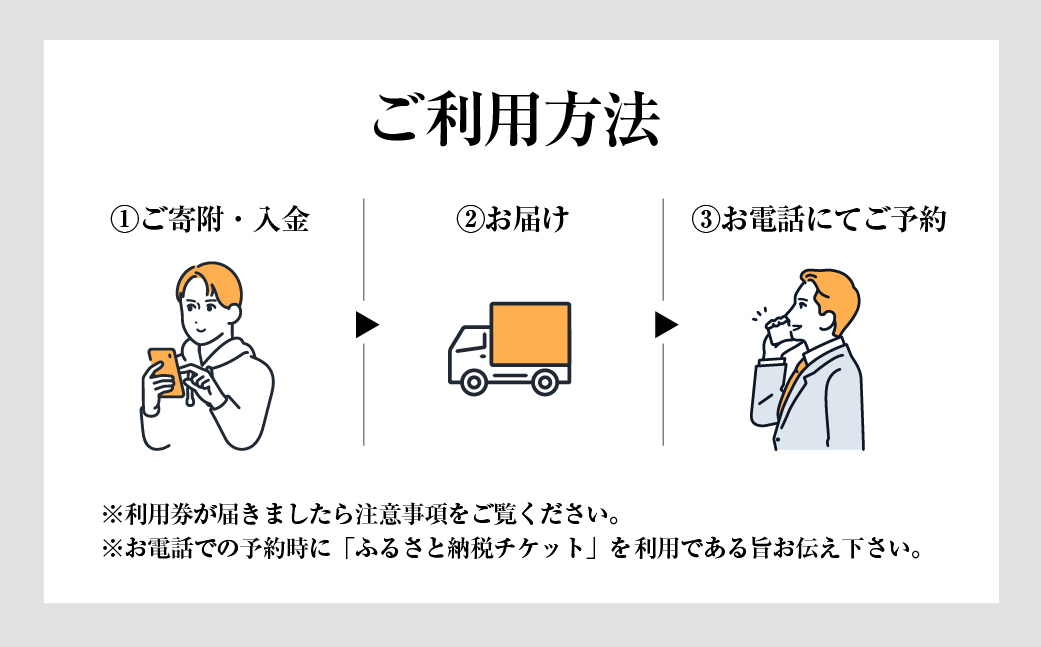 ご利用方法

①ご寄附・入金

②お届け

③お電話にてご予約

※利用券が届きましたら注意事項をご覧ください。
※お電話での予約時に「ふるさと納税チケット」を利用である旨お伝え下さい。