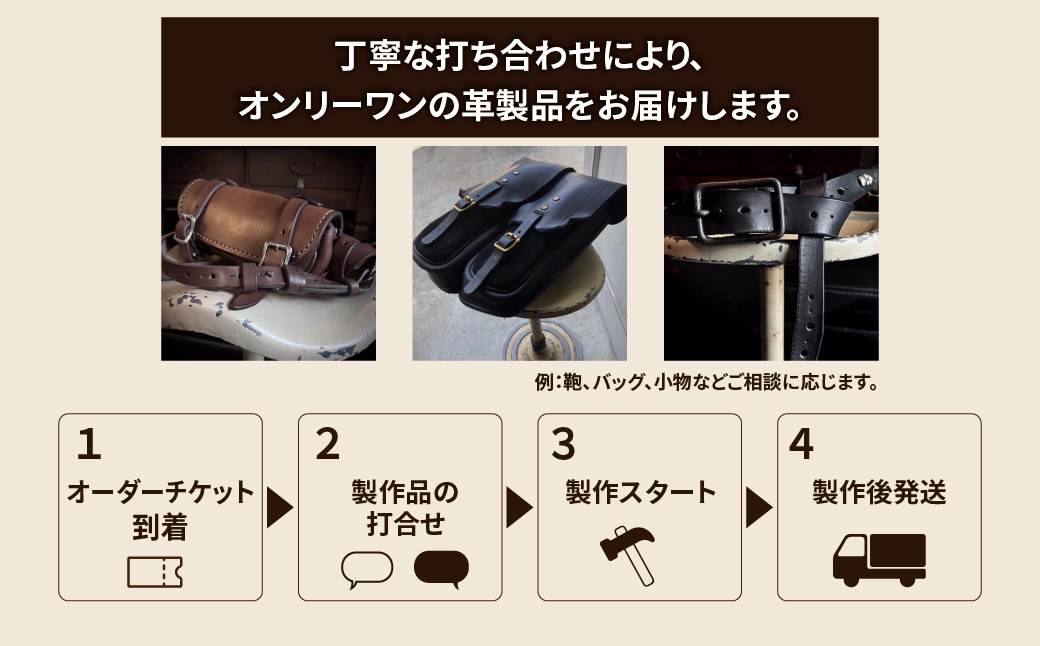 丁寧な打ち合わせにより、
オンリーワンの革製品をお届けします。

例：鞄、バッグ、小物などご相談に応じます。

1
オーダーチケット到着

2
製作品の打合せ

3
製作スタート

4
製作後発送