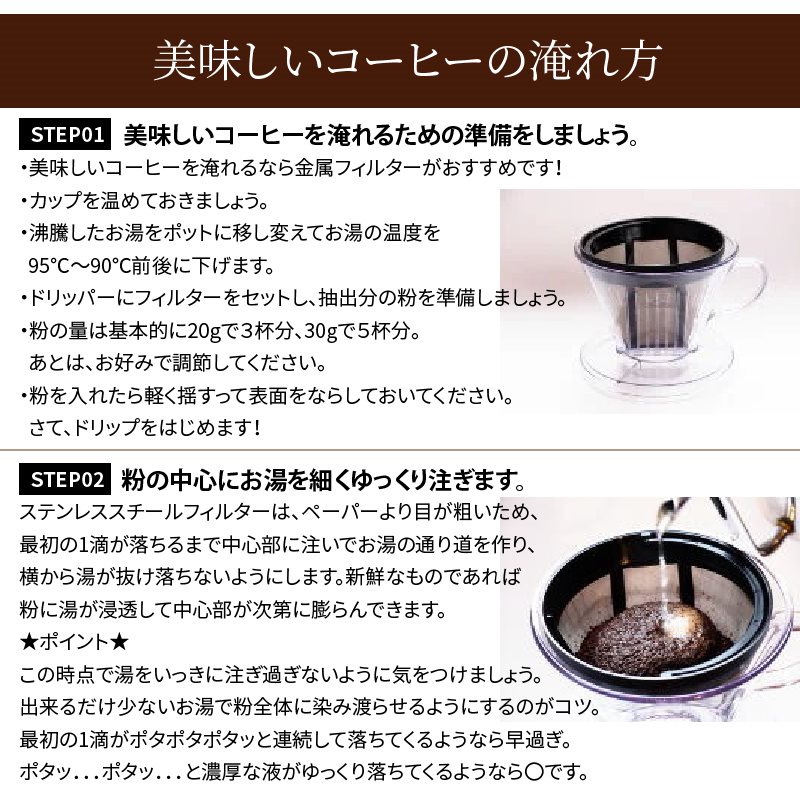 美味しいコーヒーの淹れ方

STEP01 美味しいコーヒーを淹れるための準備をしましょう。

・美味しいコーヒーを淹れるなら金属フィルターがおすすめです！
・カップを温めておきましょう。
・沸騰したお湯をポットに移し変えてお湯の温度を95°C〜90°C前後に下げます。
・ドリッパーにフィルターをセットし、抽出分の粉を準備しましょう。
・粉の量は基本的に20gで3杯分、30gで5杯分。あとは、お好みで調節してください。
・粉を入れたら軽く揺すって表面をならしておいてください。さて、ドリップをはじめます！

STEP02 粉の中心にお湯を細くゆっくり注ぎます。

ステンレススチールフィルターは、ペーパーより目が粗いため、最初の1滴が落ちるまで中心部に注いでお湯の通り道を作り、横から湯が抜け落ちないようにします。新鮮なものであれば粉に湯が浸透して中心部が次第に膨らんできます。
★ポイント★
この時点で湯をいっきに注ぎ過ぎないように気をつけましょう。
出来るだけ少ないお湯で粉全体に染み渡らせるようにするのがコツ。
最初の1滴がポタポタポタッと連続して落ちてくるようなら早過ぎ。
ポタッ...ポタッ...と濃厚な液がゆっくり落ちてくるようなら〇です。