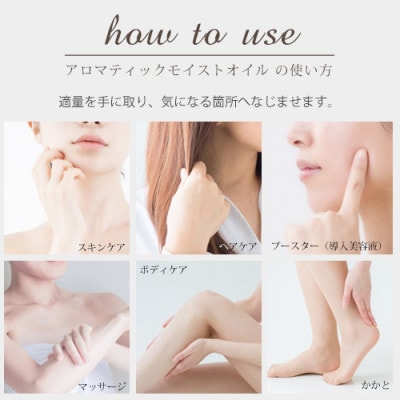 how to use

アロマティックモイストオイル の使い方

適量を手に取り、気になる箇所へなじませます。

スキンケア

ヘアケア

ブースター（導入美容液）

マッサージ

ボディケア

かかと