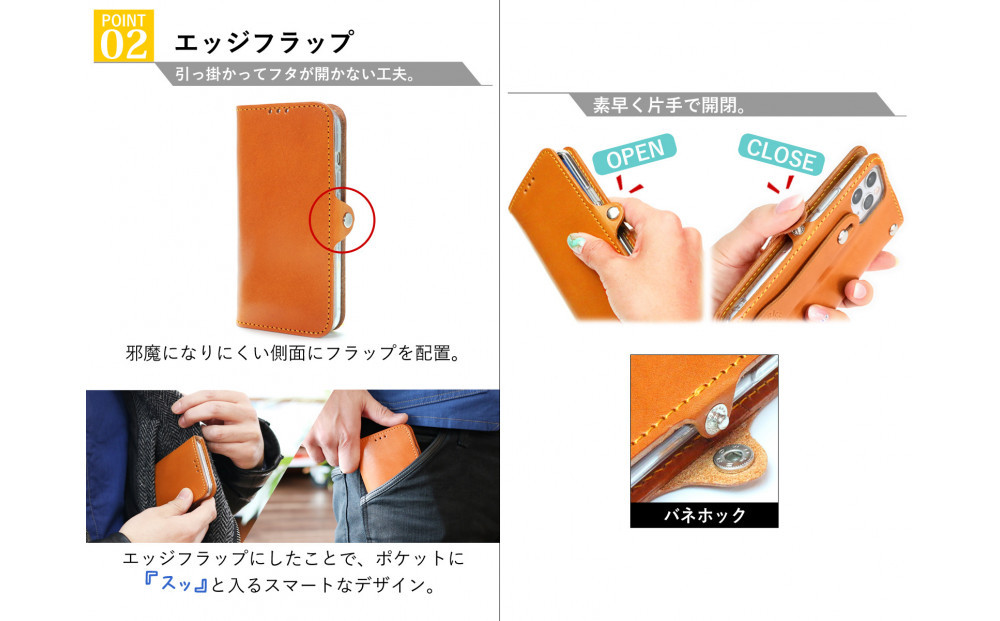 POINT 02 エッジフラップ

引っ掛かってフタが開かない工夫。

邪魔になりにくい側面にフラップを配置。

エッジフラップにしたことで、ポケットに『スッ』と入るスマートなデザイン。

素早く片手で開閉。

OPEN

CLOSE

バネホック