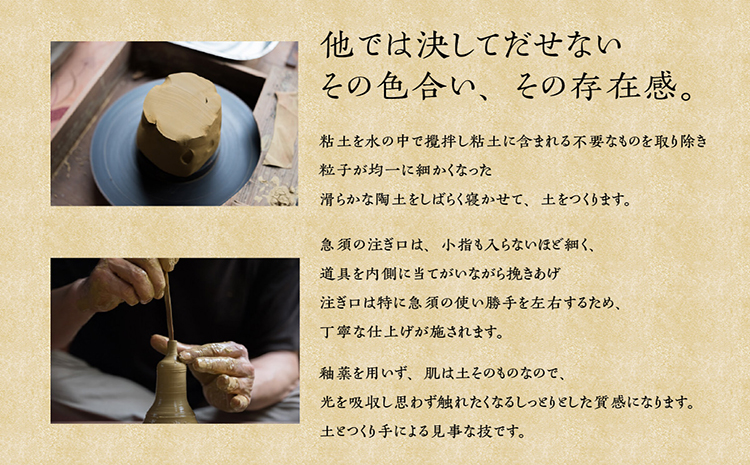 他では決してだせない
その色合い、その存在感。

粘土を水の中で攪拌し粘土に含まれる不要なものを取り除き
粒子が均一に細かくなった
滑らかな陶土をしばらく寝かせて、土をつくります。

急須の注ぎ口は、小指も入らないほど細く、
道具を内側に当てがいながら挽きあげ
注ぎ口は特に急須の使い勝手を左右するため、
丁寧な仕上げが施されます。

釉薬を用いず、肌は土そのものなので、
光を吸収し思わず触れたくなるしっとりとした質感になります。
土とつくり手による見事な技です。