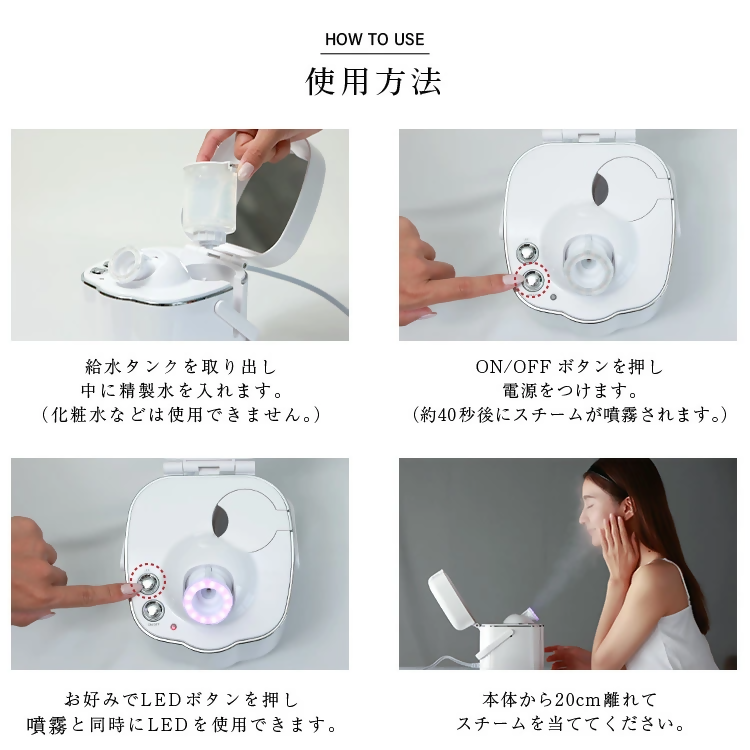 HOW TO USE

使用方法

給水タンクを取り出し
中に精製水を入れます。
（化粧水などは使用できません。）

ON/OFF ボタンを押し
電源をつけます。
（約40秒後にスチームが噴霧されます。）

お好みでLEDボタンを押し
噴霧と同時にLEDを使用できます。

本体から20cm離れて
スチームを当ててください。