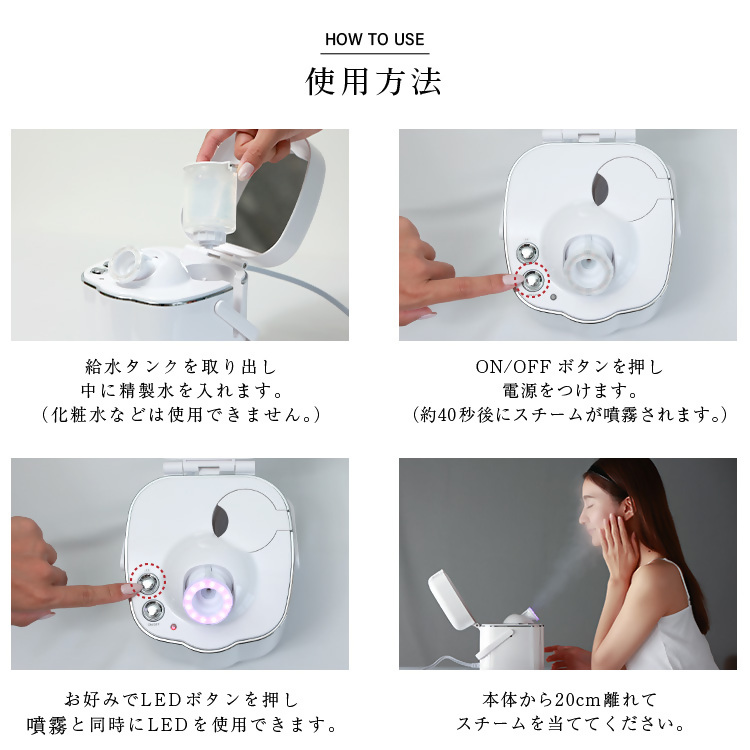 HOW TO USE
使用方法

給水タンクを取り出し
中に精製水を入れます。
（化粧水などは使用できません。）

ON/OFF ボタンを押し
電源をつけます。
（約40秒後にスチームが噴霧されます。）

お好みでLEDボタンを押し
噴霧と同時にLEDを使用できます。

本体から20cm離れて
スチームを当ててください。